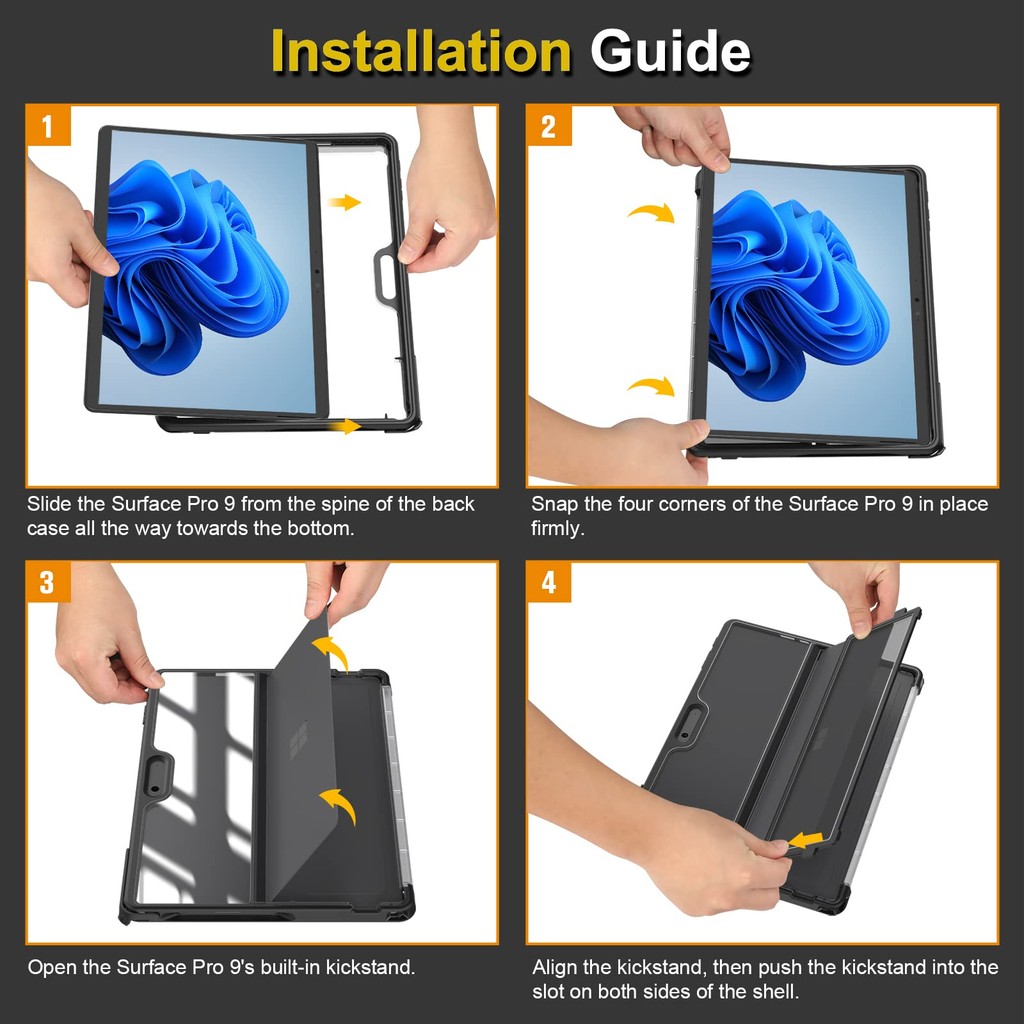 Installation Guide

1

Slide the Surface Pro 9 from the spine of the back case all the way towards the bottom.

2

Snap the four corners of the Surface Pro 9 in place firmly.

3

Open the Surface Pro 9's built-in kickstand.

4

Align the kickstand, then push the kickstand into the slot on both sides of the shell.