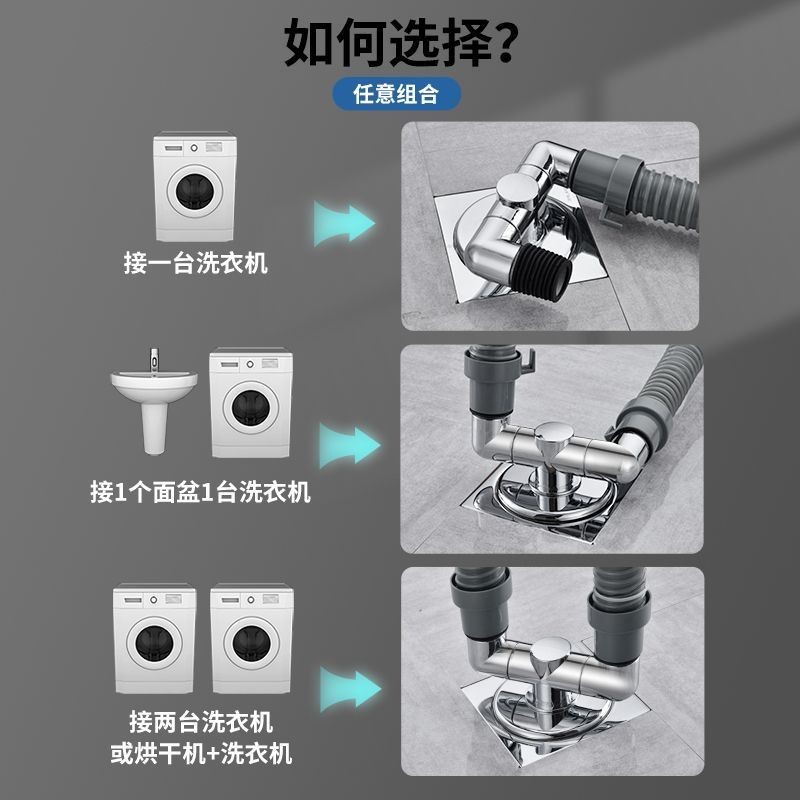 如何选择?

任意组合

接一台洗衣机

接1个面盆1台洗衣机

接两台洗衣机
或烘干机+洗衣机