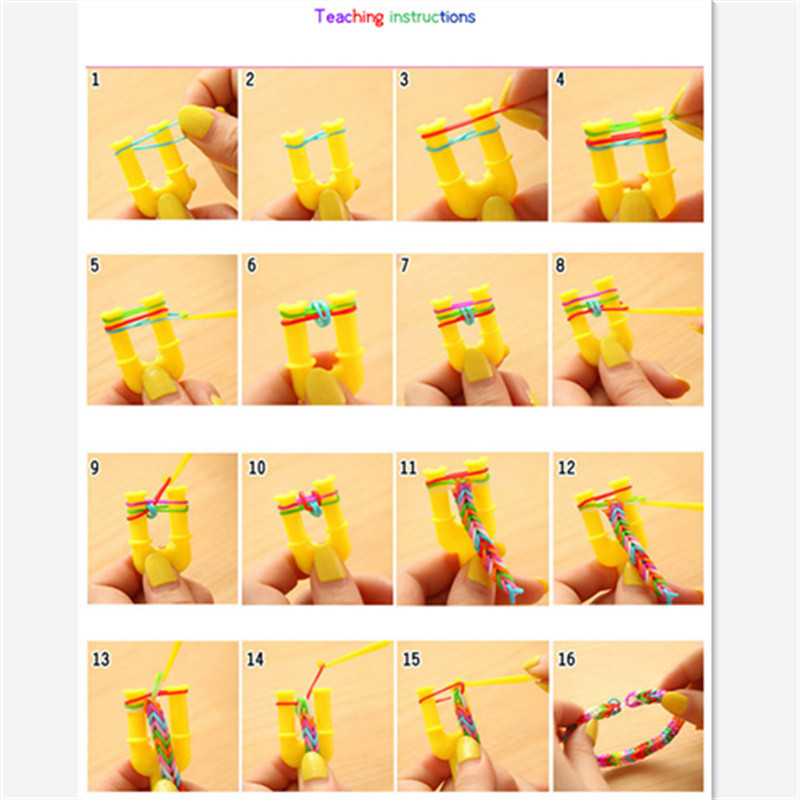 Teaching instructions

1 2 3 4

5 6 7 8

9 10 11 12

13 14 15 16