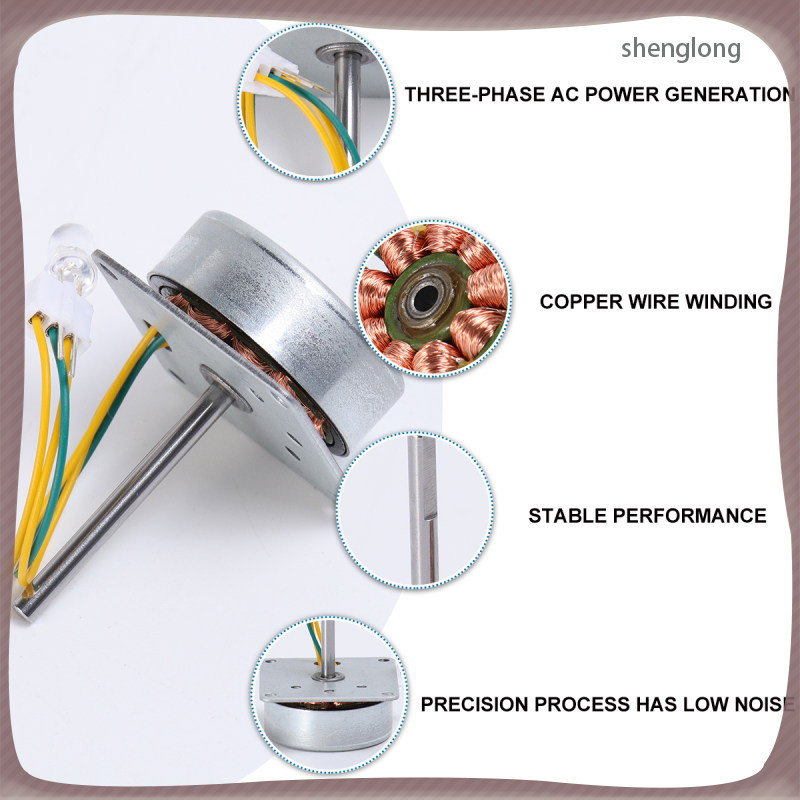 shenglong

THREE-PHASE AC POWER GENERATION

COPPER WIRE WINDING

STABLE PERFORMANCE

PRECISION PROCESS HAS LOW NOISE