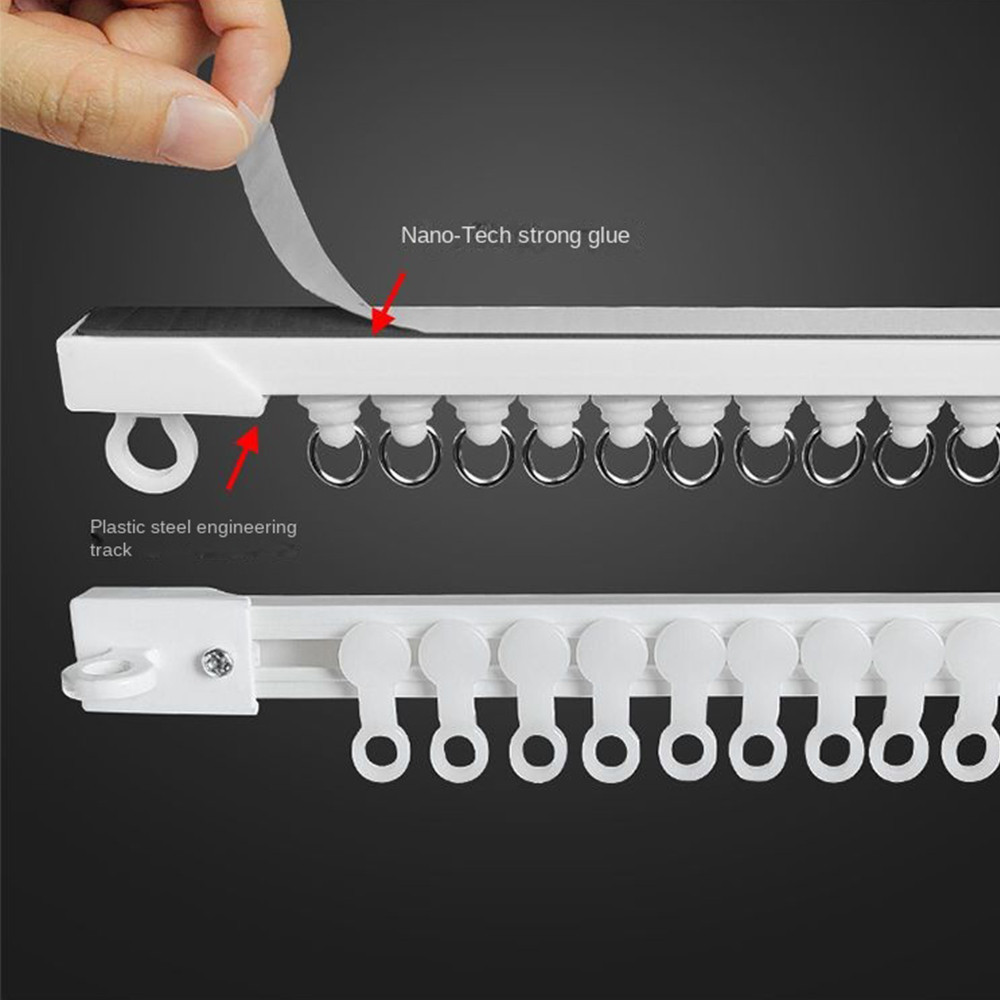 Nano-Tech strong glue

Plastic steel engineering track