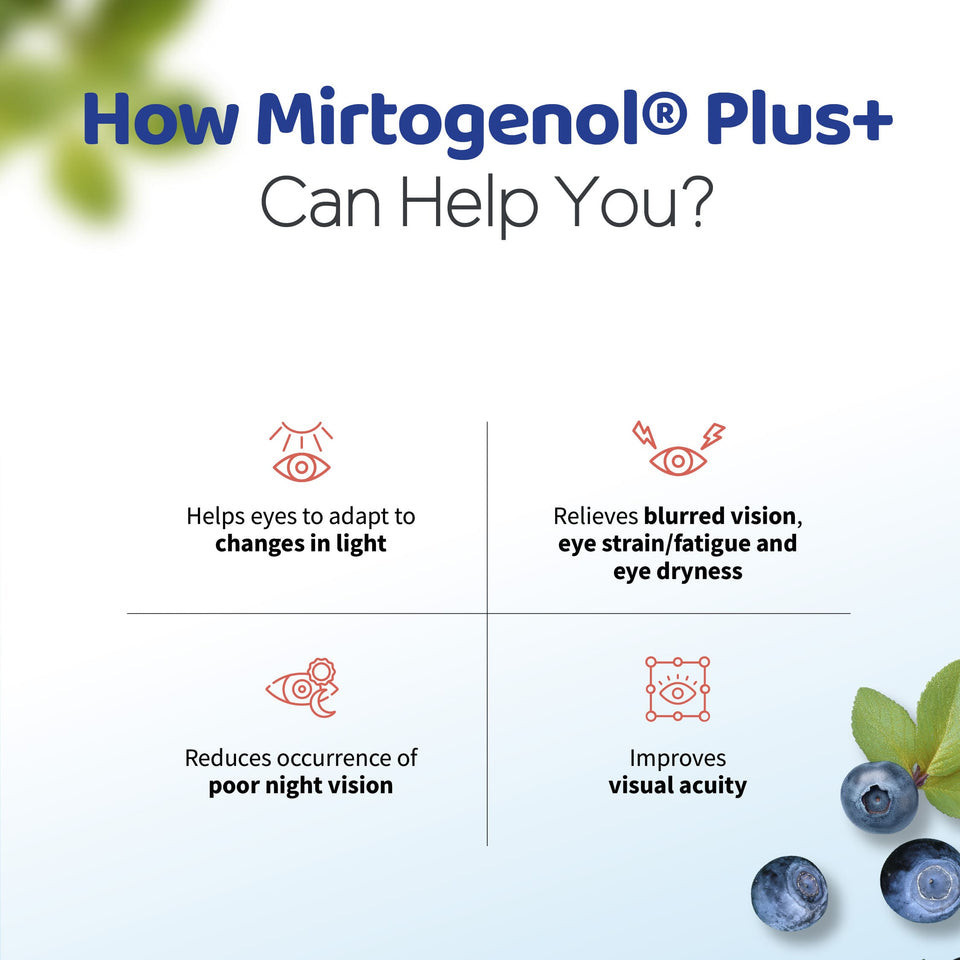 How Mirtogenol® Plus+
Can Help You?

Helps eyes to adapt to changes in light

Relieves blurred vision, eye strain/fatigue and eye dryness

Reduces occurrence of poor night vision

Improves visual acuity