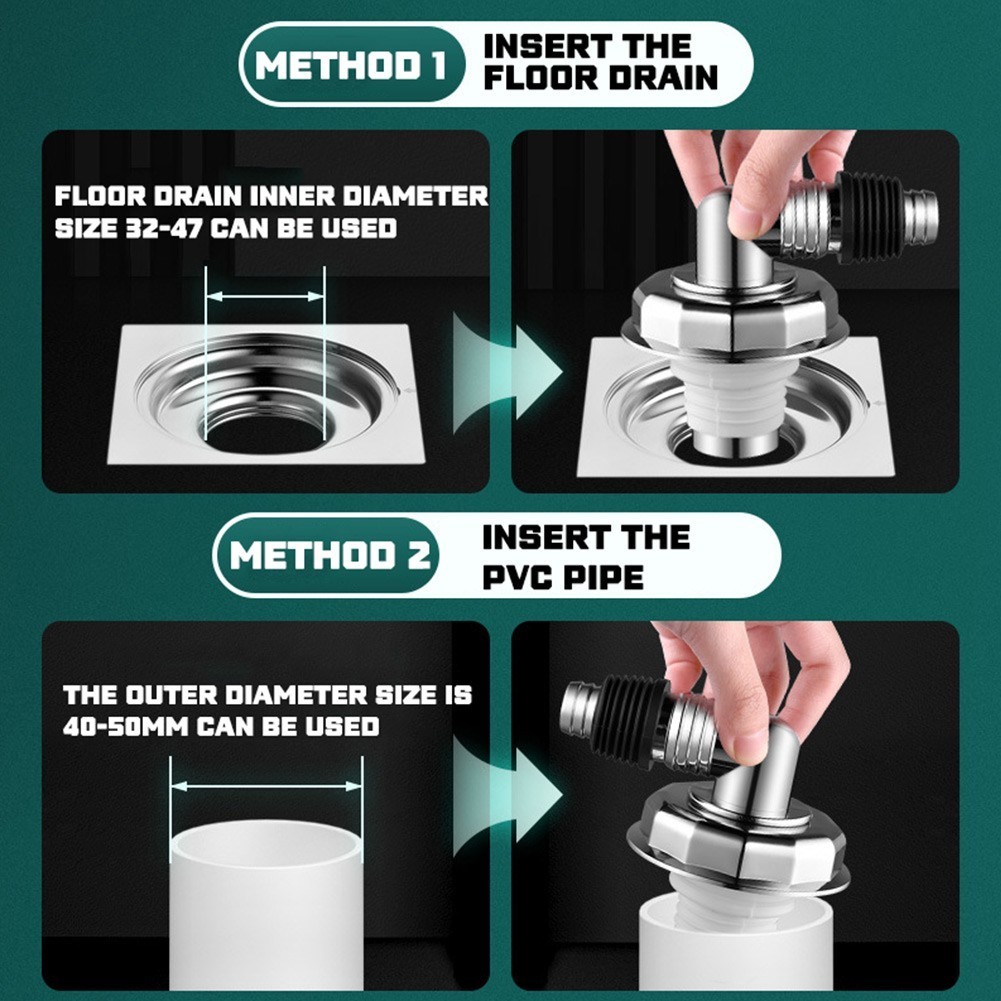 METHOD 1 INSERT THE FLOOR DRAIN

FLOOR DRAIN INNER DIAMETER SIZE 32-47 CAN BE USED

METHOD 2 INSERT THE PVC PIPE

THE OUTER DIAMETER SIZE IS 40-50MM CAN BE USED