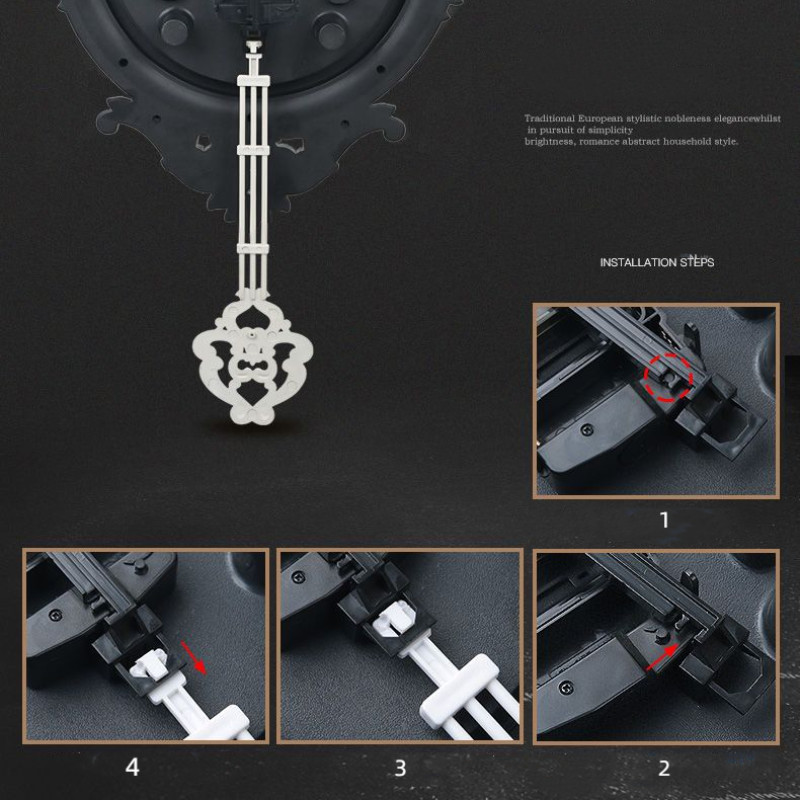 Traditional European stylistic nobleness elegancewhilst in pursuit of simplicity
brightness, romance abstract household style.

INSTALLATION STEPS

1

4

3

2