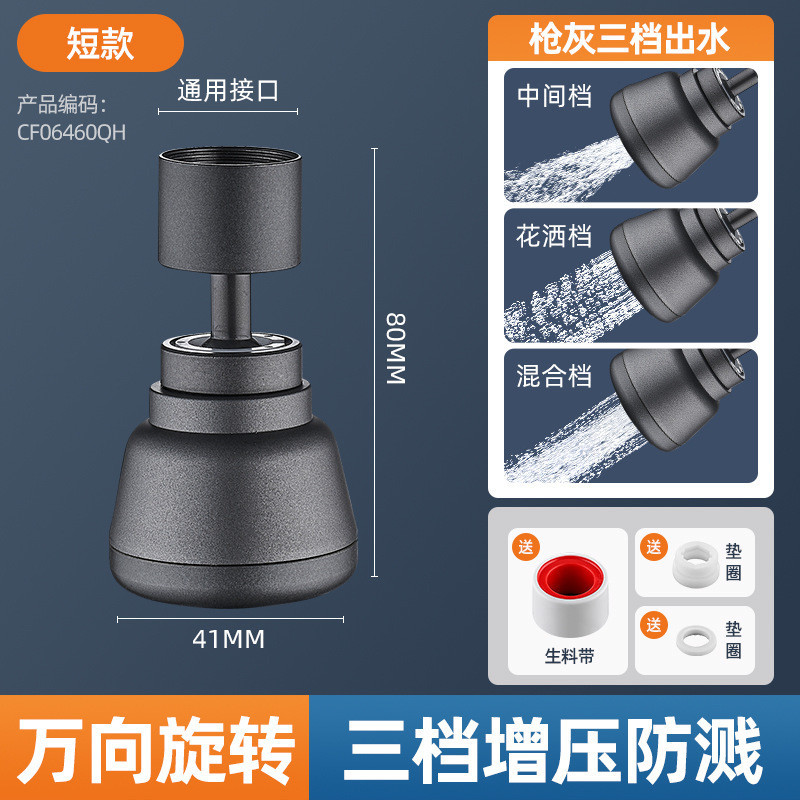 短款

产品编码:
CF06460QH

通用接口

80MM

41MM

枪灰三档出水

中间档

花洒档

混合档

送

生料带

送

垫圈

送

垫圈

万向旋转

三档增压防溅