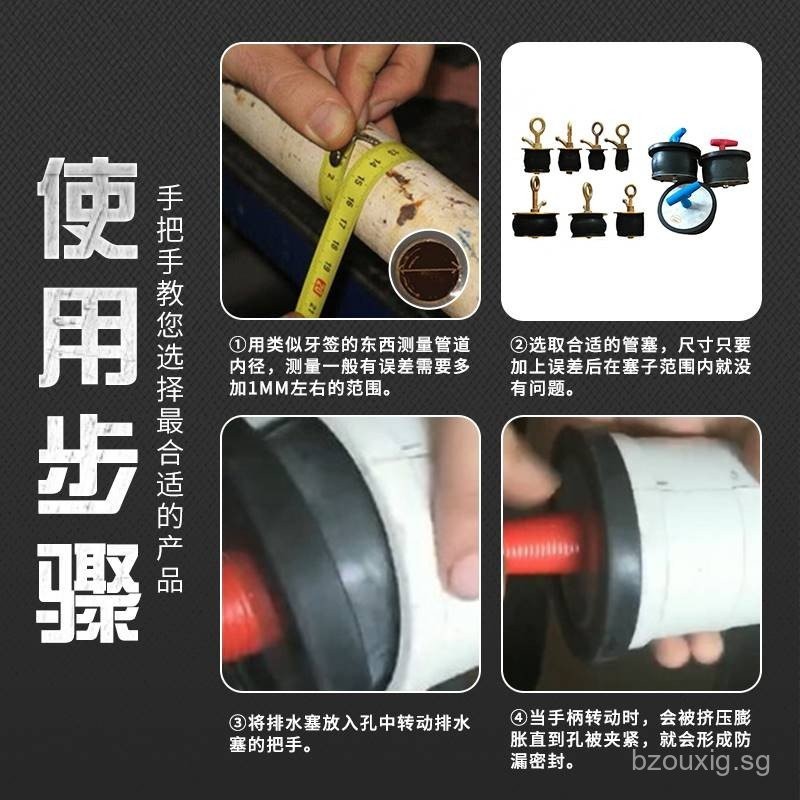 使用步骤

手把手教您选择最合适的产品

①用类似牙签的东西测量管道内径，测量一般有误差需要多加1MM左右的范围。

②选取合适的管塞，尺寸只要加上误差后在塞子范围内就没有问题。

③将排水塞放入孔中转动排水塞的把手。

④当手柄转动时，会被挤压膨胀直到孔被夹紧，就会形成防漏密封。

bzouxig.sg