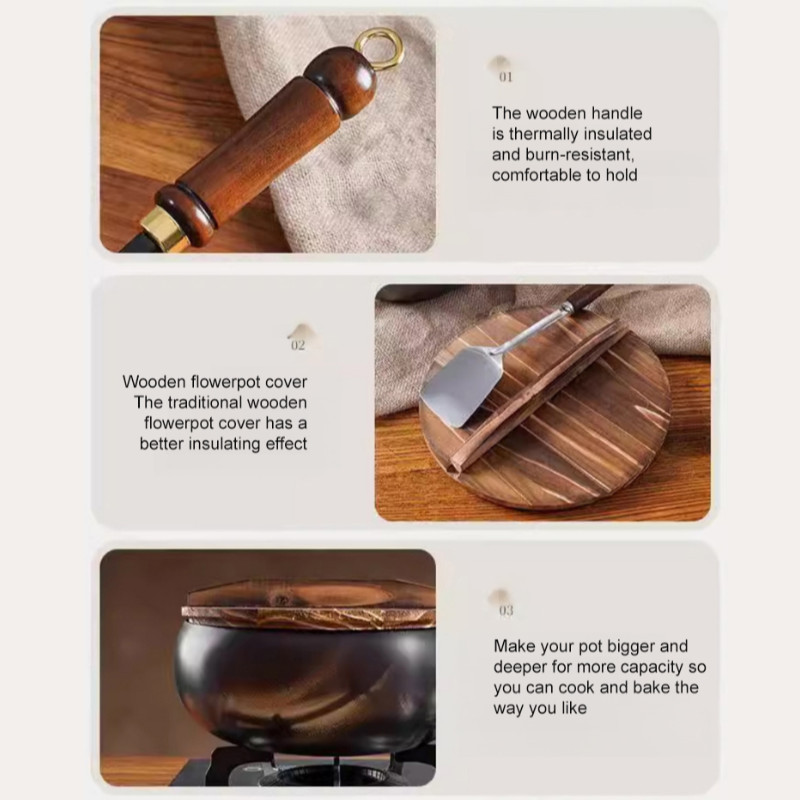 01

The wooden handle is thermally insulated and burn-resistant, comfortable to hold

02

Wooden flowerpot cover The traditional wooden flowerpot cover has a better insulating effect

03

Make your pot bigger and deeper for more capacity so you can cook and bake the way you like