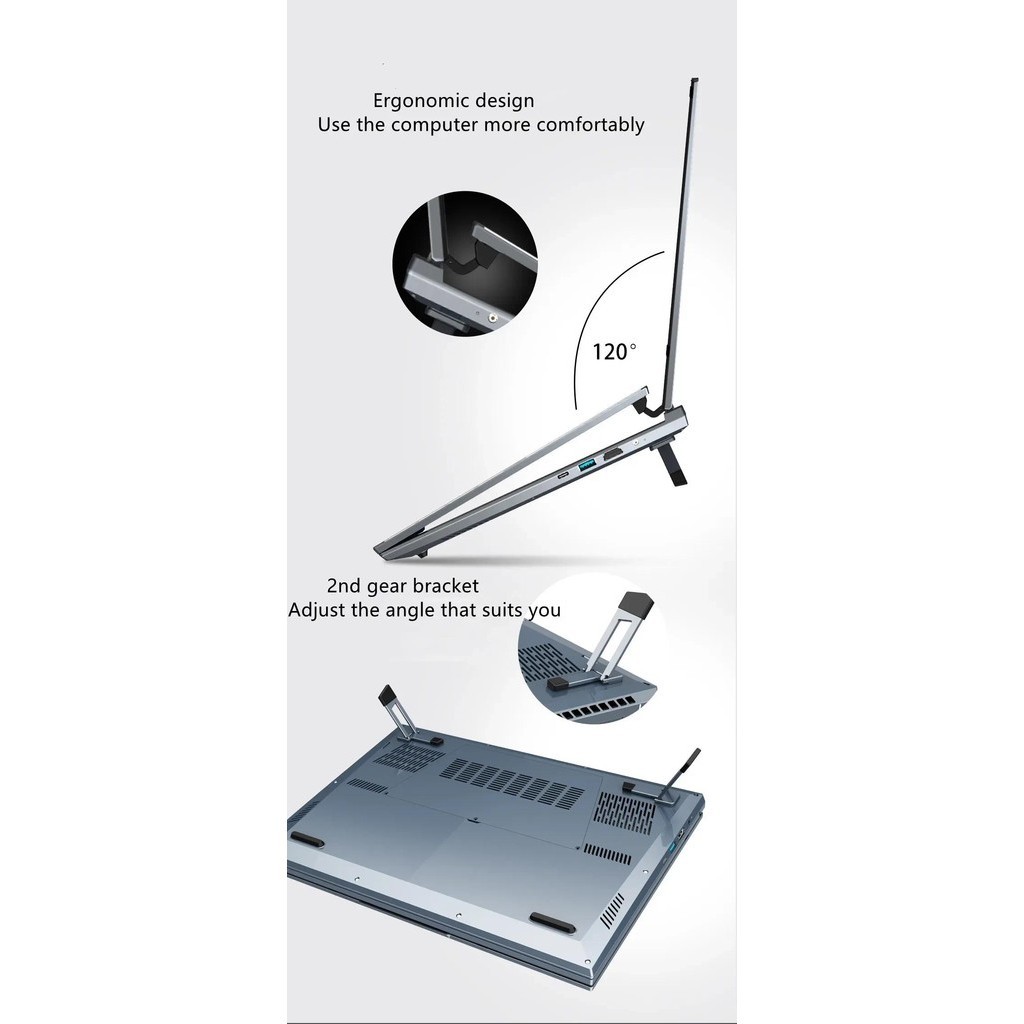 Ergonomic design
Use the computer more comfortably

120°

2nd gear bracket
Adjust the angle that suits you