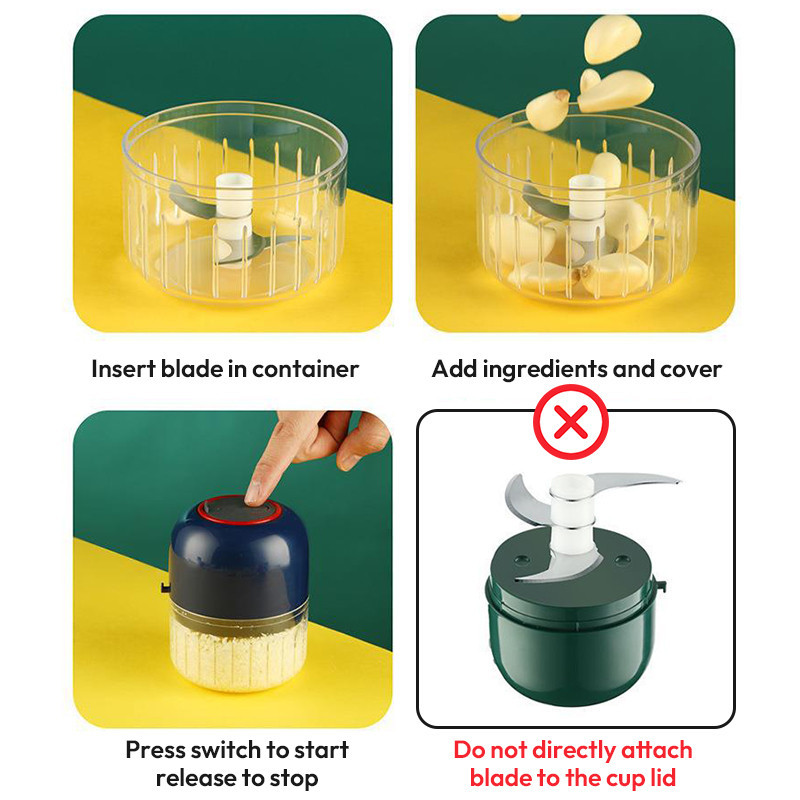 Insert blade in container

Add ingredients and cover

Press switch to start release to stop

Do not directly attach blade to the cup lid