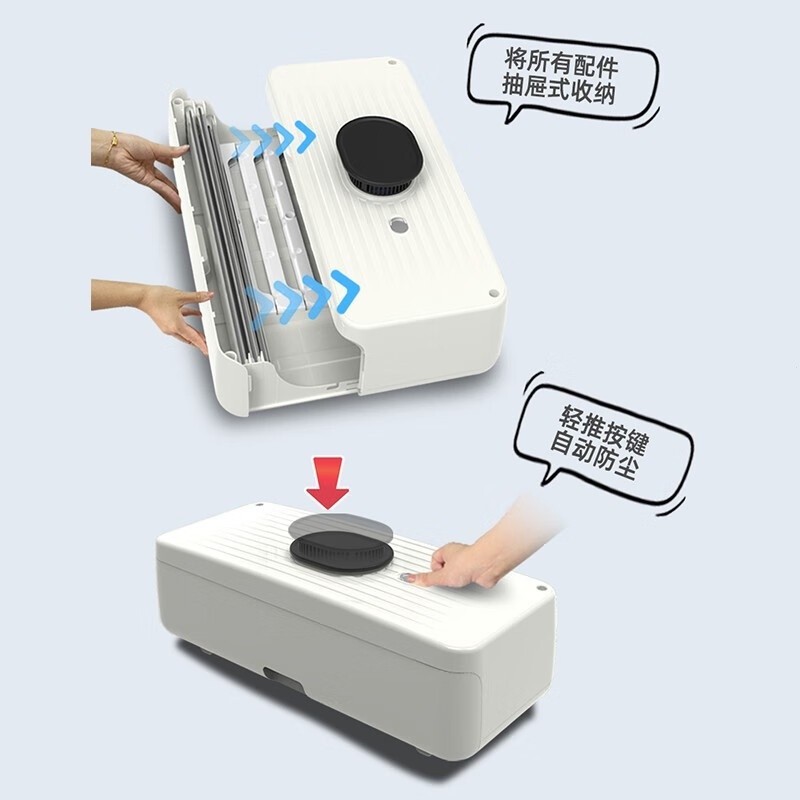 将所有配件
抽屉式收纳

轻推按键
自动防尘