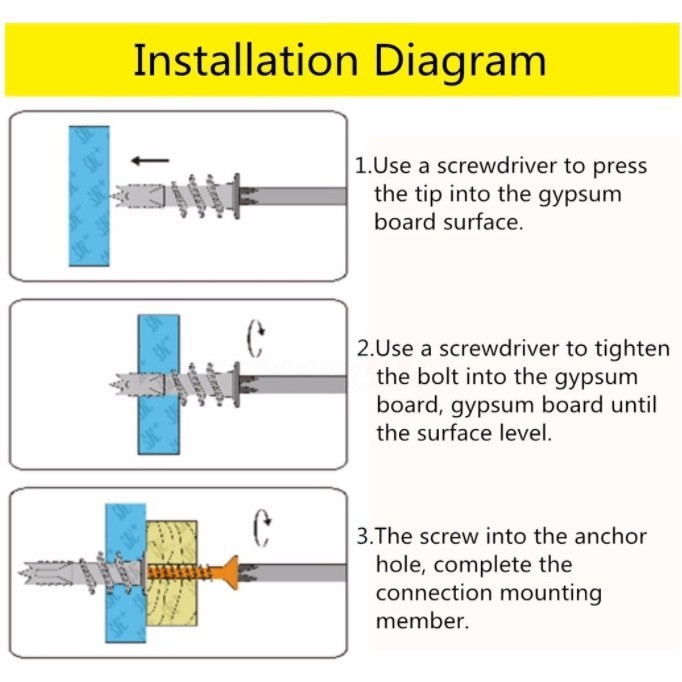 Installation Diagram

1.Use a screwdriver to press the tip into the gypsum board surface.

2.Use a screwdriver to tighten the bolt into the gypsum board, gypsum board until the surface level.

3.The screw into the anchor hole, complete the connection mounting member.