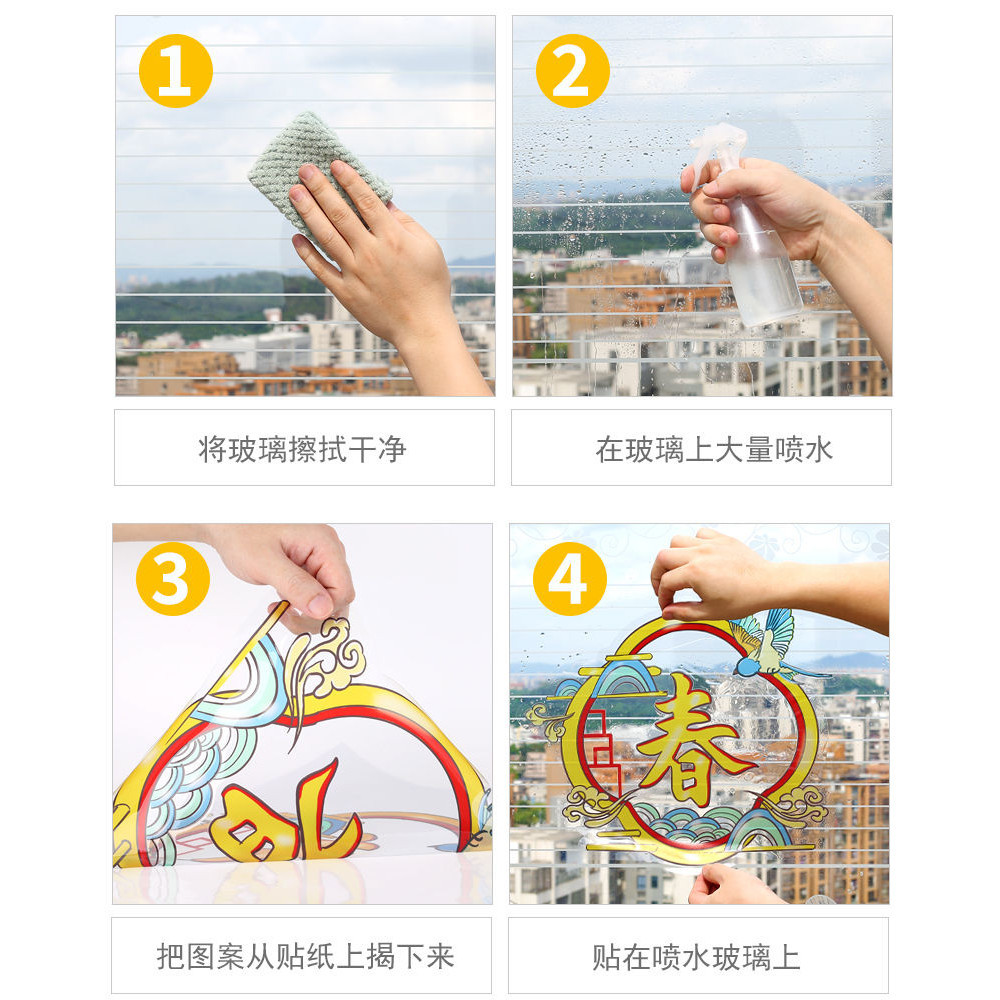 1

将玻璃擦拭干净

2

在玻璃上大量喷水

3

把图案从贴纸上揭下来

4

春

贴在喷水玻璃上