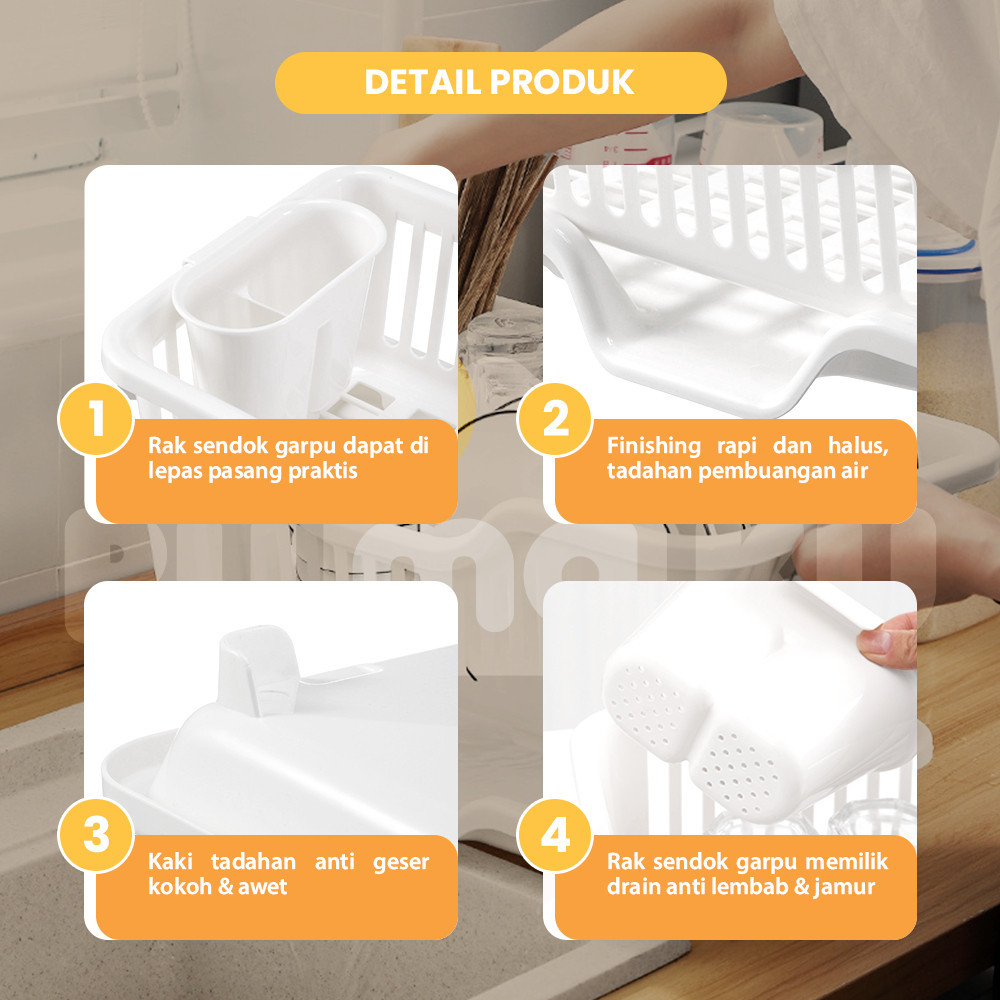 DETAIL PRODUK

1

Rak sendok garpu dapat di lepas pasang praktis

2

Finishing rapi dan halus, tadahan pembuangan air

3

Kaki tadahan anti geser kokoh & awet

4

Rak sendok garpu memilik drain anti lembab & jamur