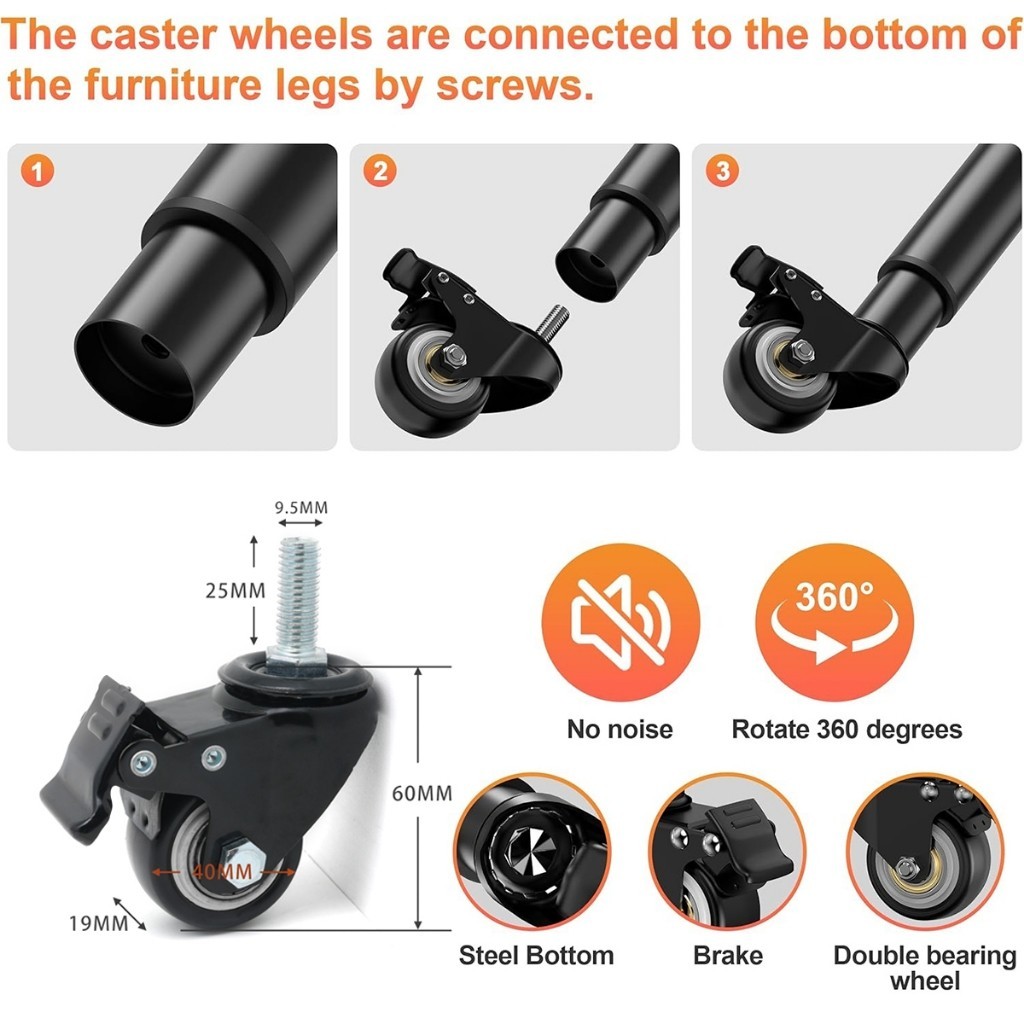 The caster wheels are connected to the bottom of the furniture legs by screws.

1

2

3

9.5MM

25MM

60MM

40MM

19MM

360°

No noise

Rotate 360 degrees

Steel Bottom

Brake

Double bearing wheel