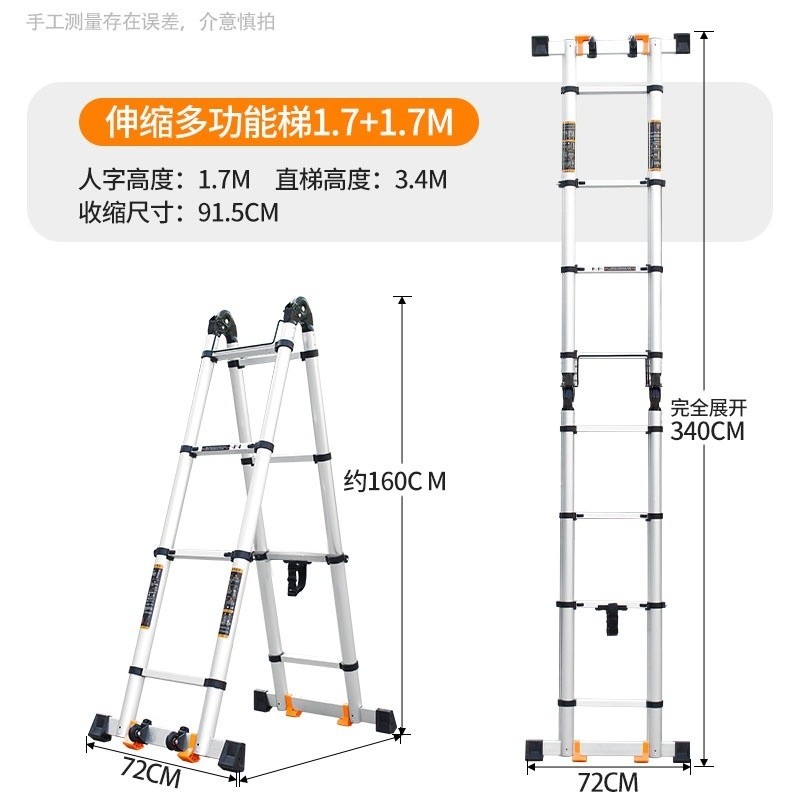 手工测量存在误差，介意慎拍

伸缩多功能梯1.7+1.7M

人字高度：1.7M　直梯高度：3.4M
收缩尺寸：91.5CM

约160C M

72CM

完全展开
340CM

72CM