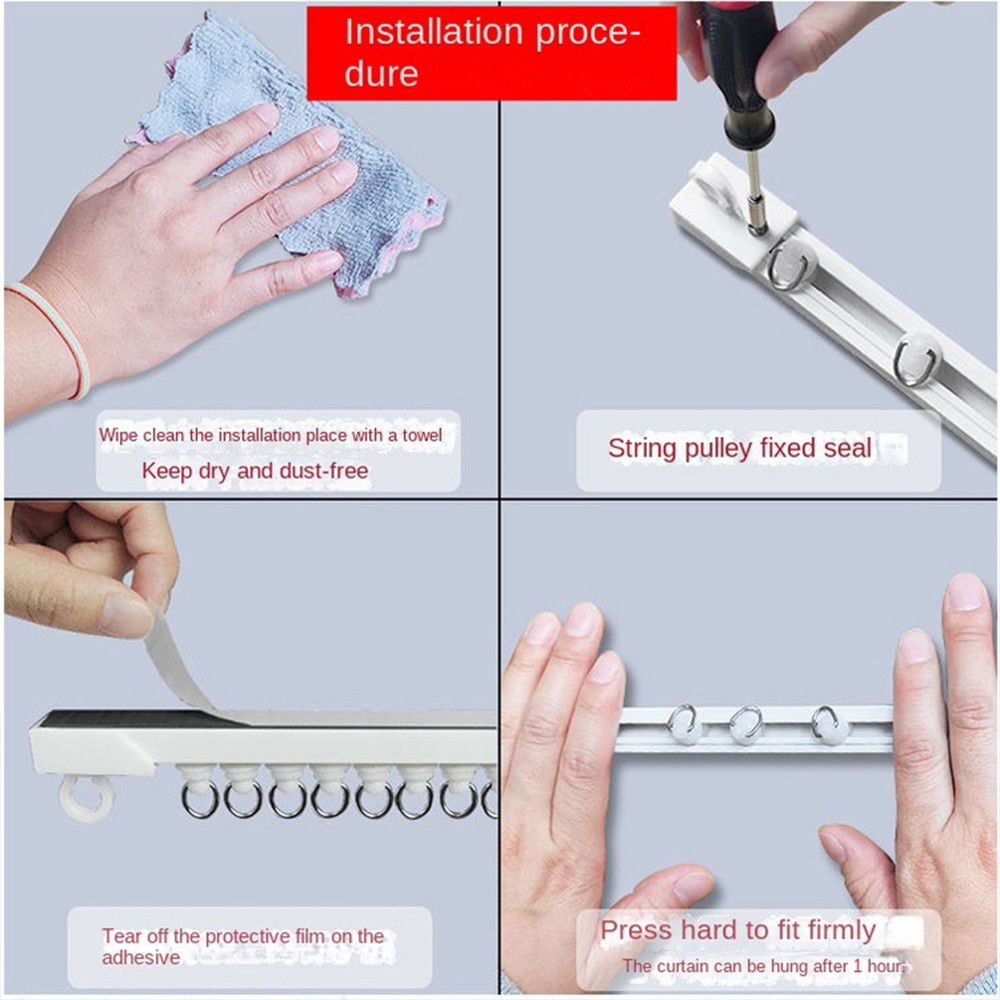 Installation procedure

Wipe clean the installation place with a towel
Keep dry and dust-free

String pulley fixed seal

Tear off the protective film on the adhesive

Press hard to fit firmly
The curtain can be hung after 1 hour.