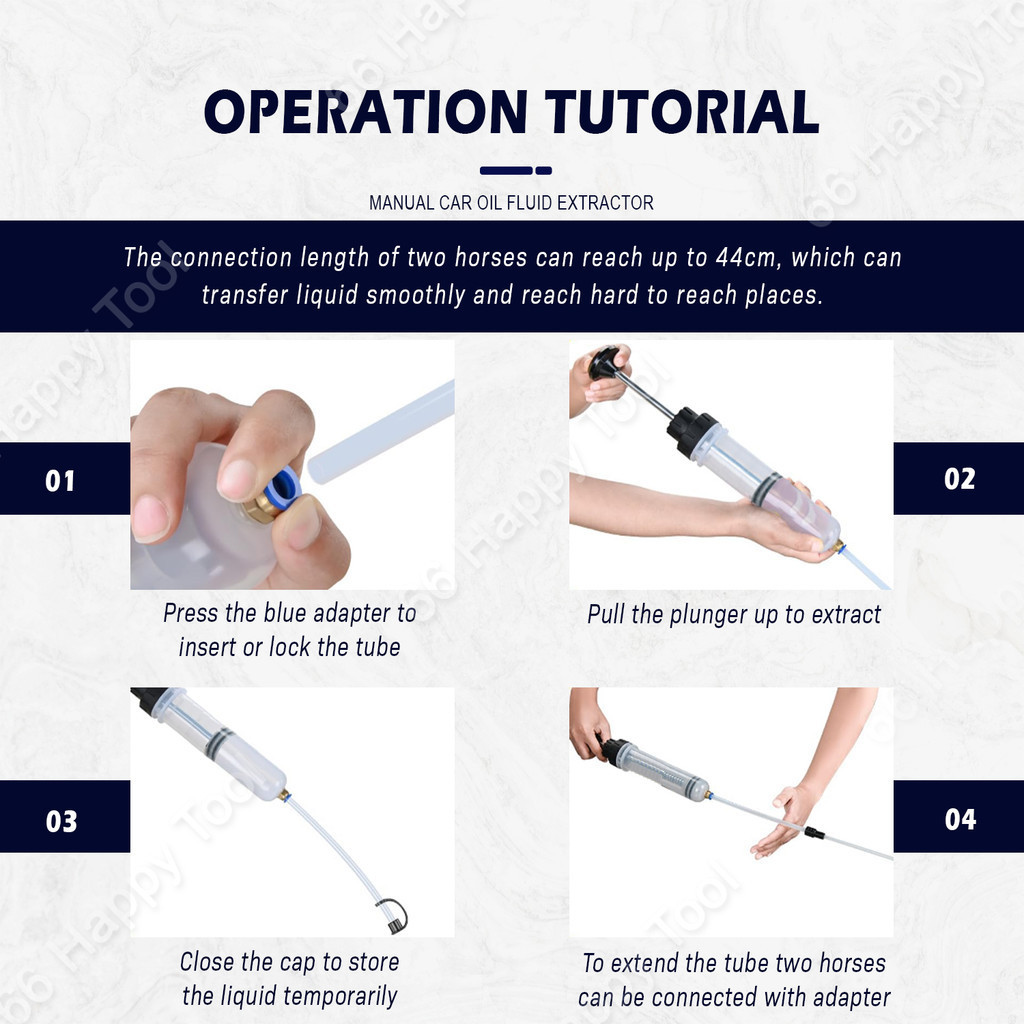 OPERATION TUTORIAL

MANUAL CAR OIL FLUID EXTRACTOR

The connection length of two horses can reach up to 44cm, which can transfer liquid smoothly and reach hard to reach places.

01

Press the blue adapter to insert or lock the tube

02

Pull the plunger up to extract

03

Close the cap to store the liquid temporarily

04

To extend the tube two horses can be connected with adapter

66 Happy Tool