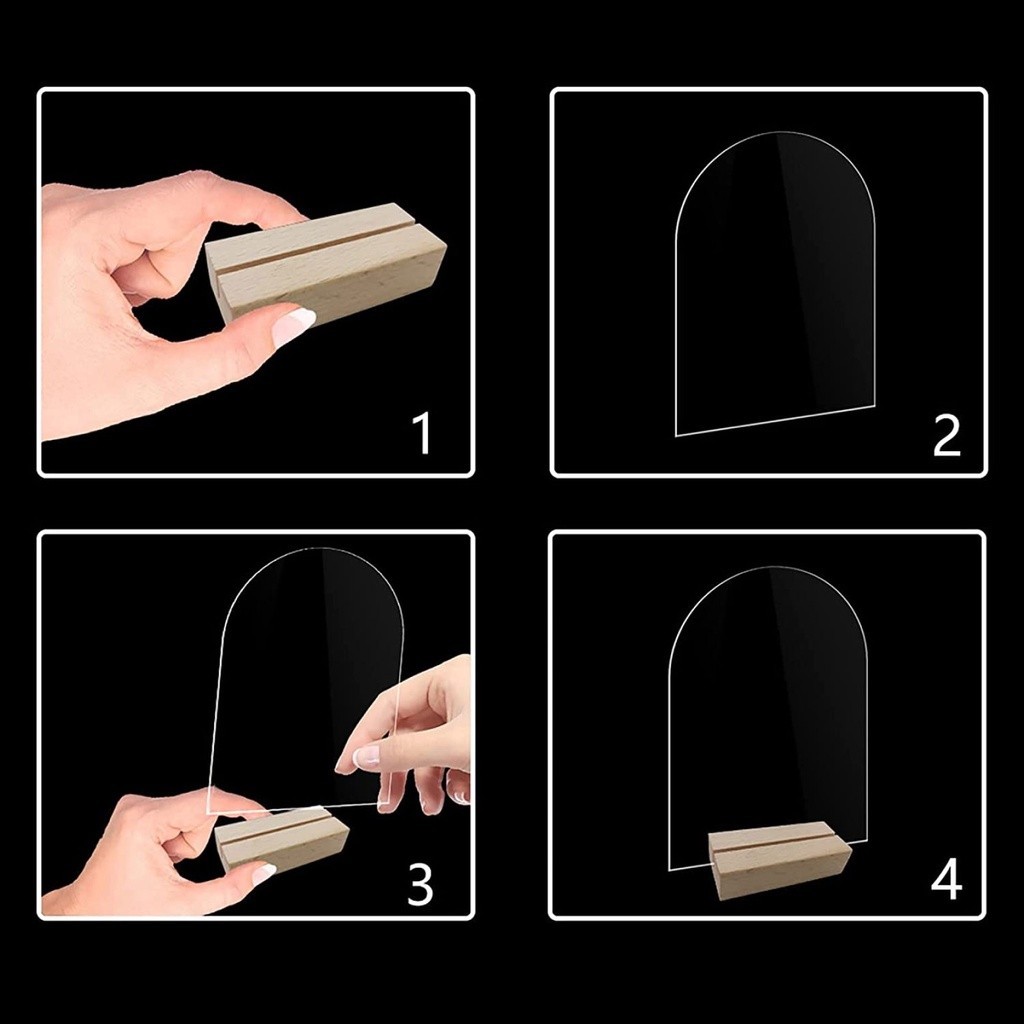 1

2

3

4