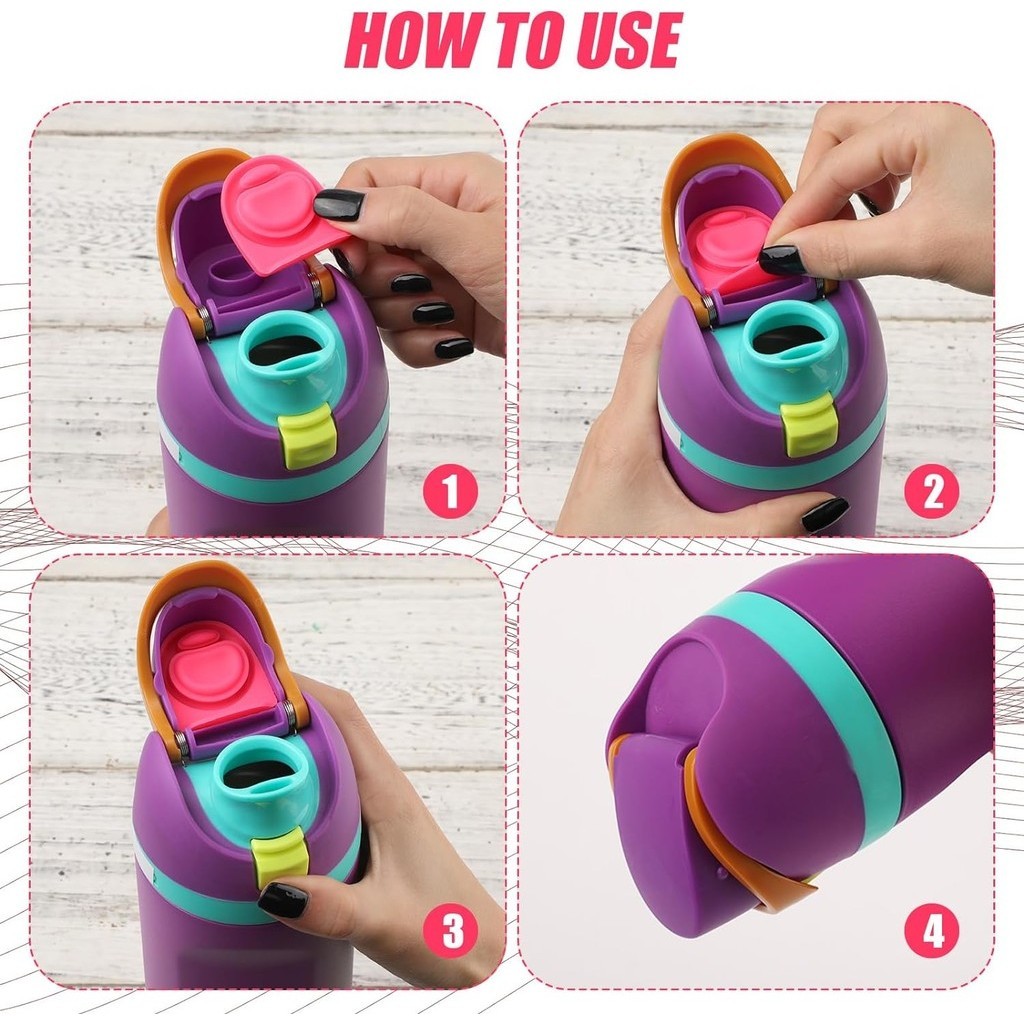 HOW TO USE

1

2

3

4