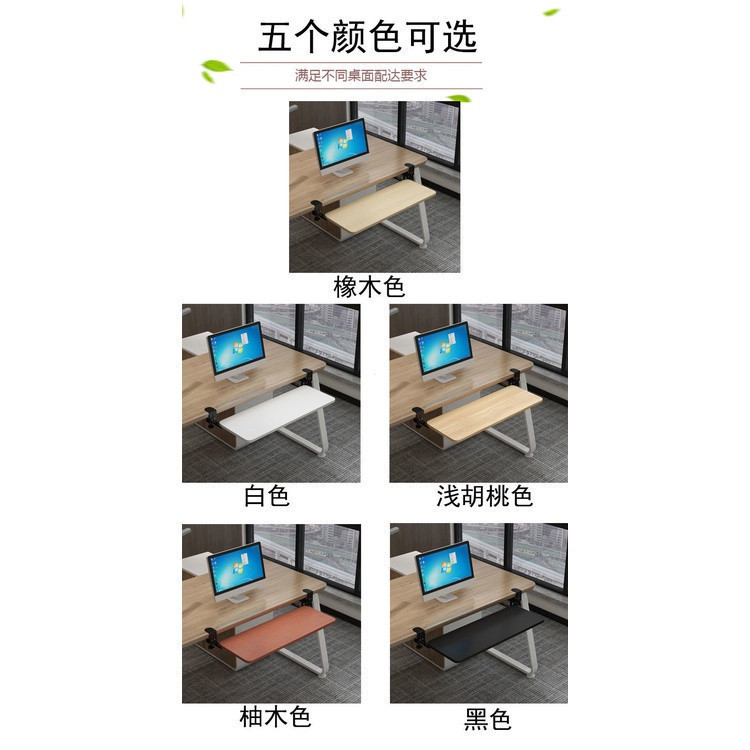 五个颜色可选

满足不同桌面配达要求

橡木色

白色

浅胡桃色

柚木色

黑色