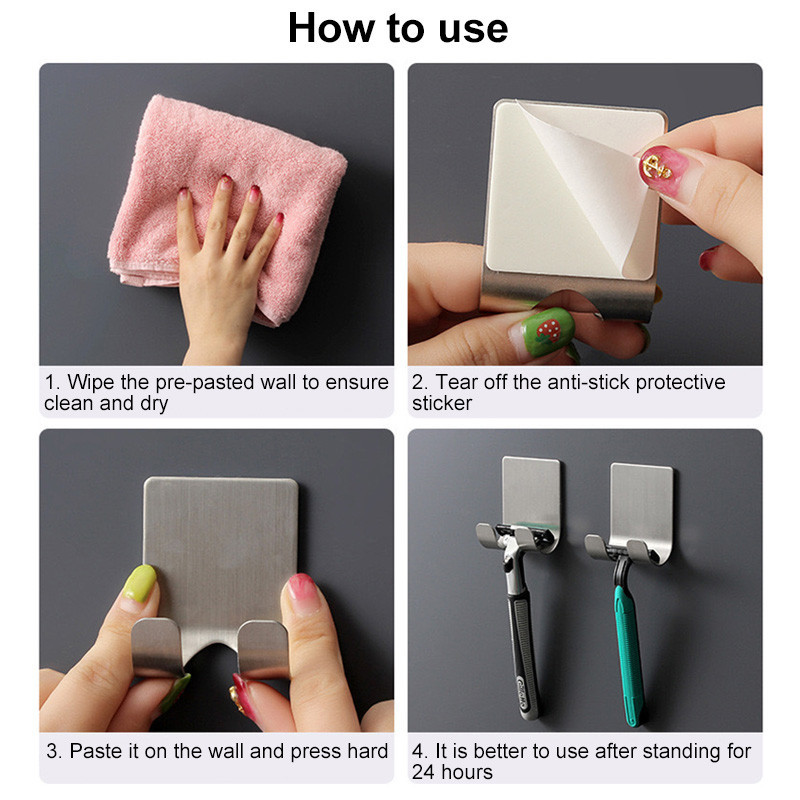 How to use

1. Wipe the pre-pasted wall to ensure clean and dry

2. Tear off the anti-stick protective sticker

3. Paste it on the wall and press hard

4. It is better to use after standing for 24 hours