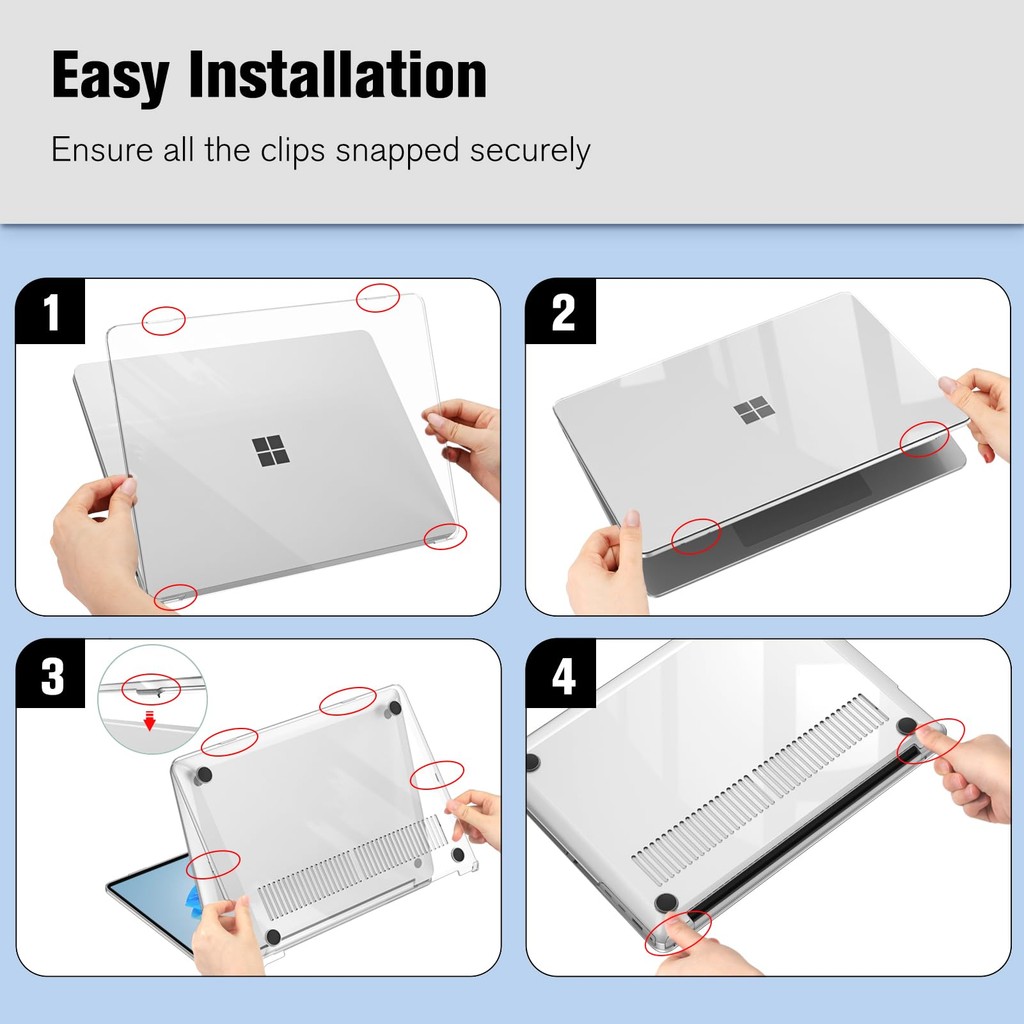 Easy Installation

Ensure all the clips snapped securely

1

2

3

4