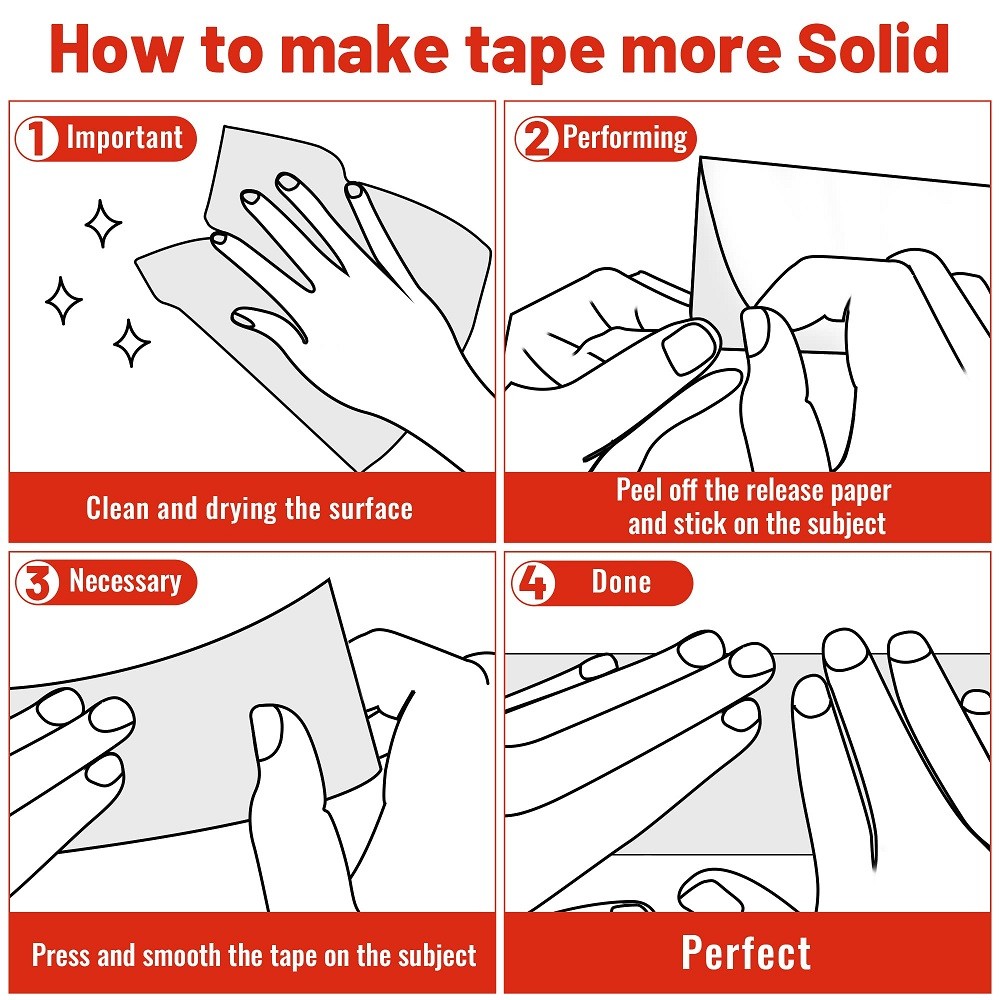 How to make tape more Solid

1 Important

Clean and drying the surface

2 Performing

Peel off the release paper and stick on the subject

3 Necessary

Press and smooth the tape on the subject

4 Done

Perfect