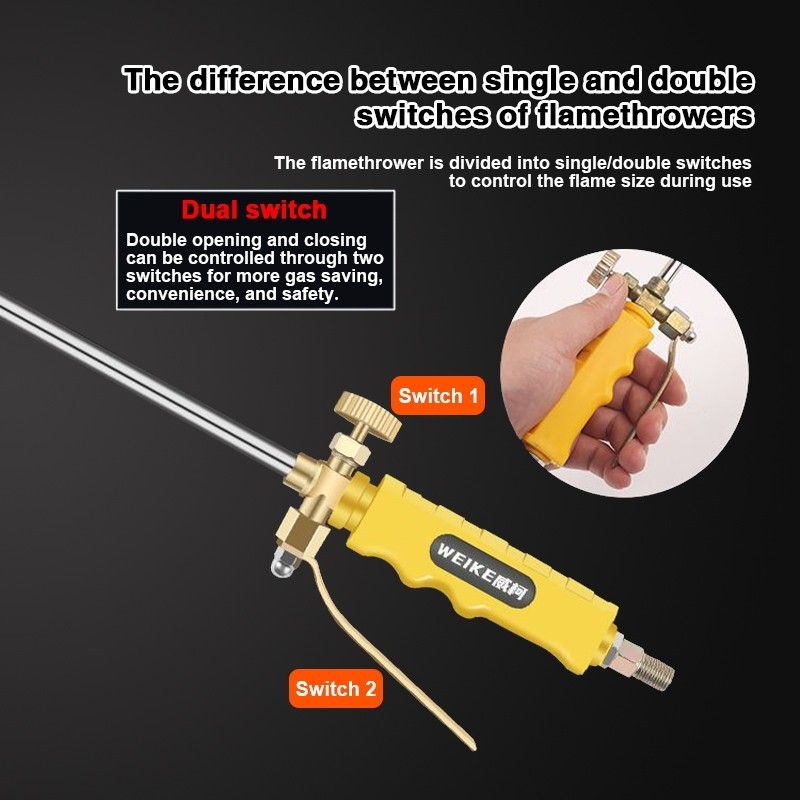 The difference between single and double switches of flamethrowers

The flamethrower is divided into single/double switches to control the flame size during use

Dual switch

Double opening and closing can be controlled through two switches for more gas saving, convenience, and safety.

Switch 1

WEIKE威柯

Switch 2