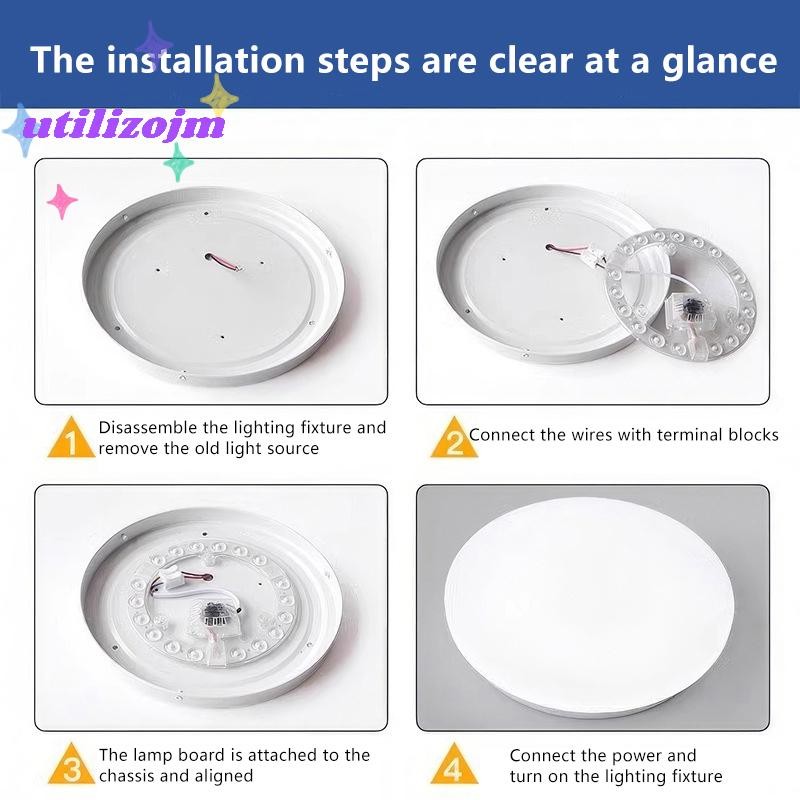 The installation steps are clear at a glance

utilizojm

1 Disassemble the lighting fixture and remove the old light source

2 Connect the wires with terminal blocks

3 The lamp board is attached to the chassis and aligned

4 Connect the power and turn on the lighting fixture