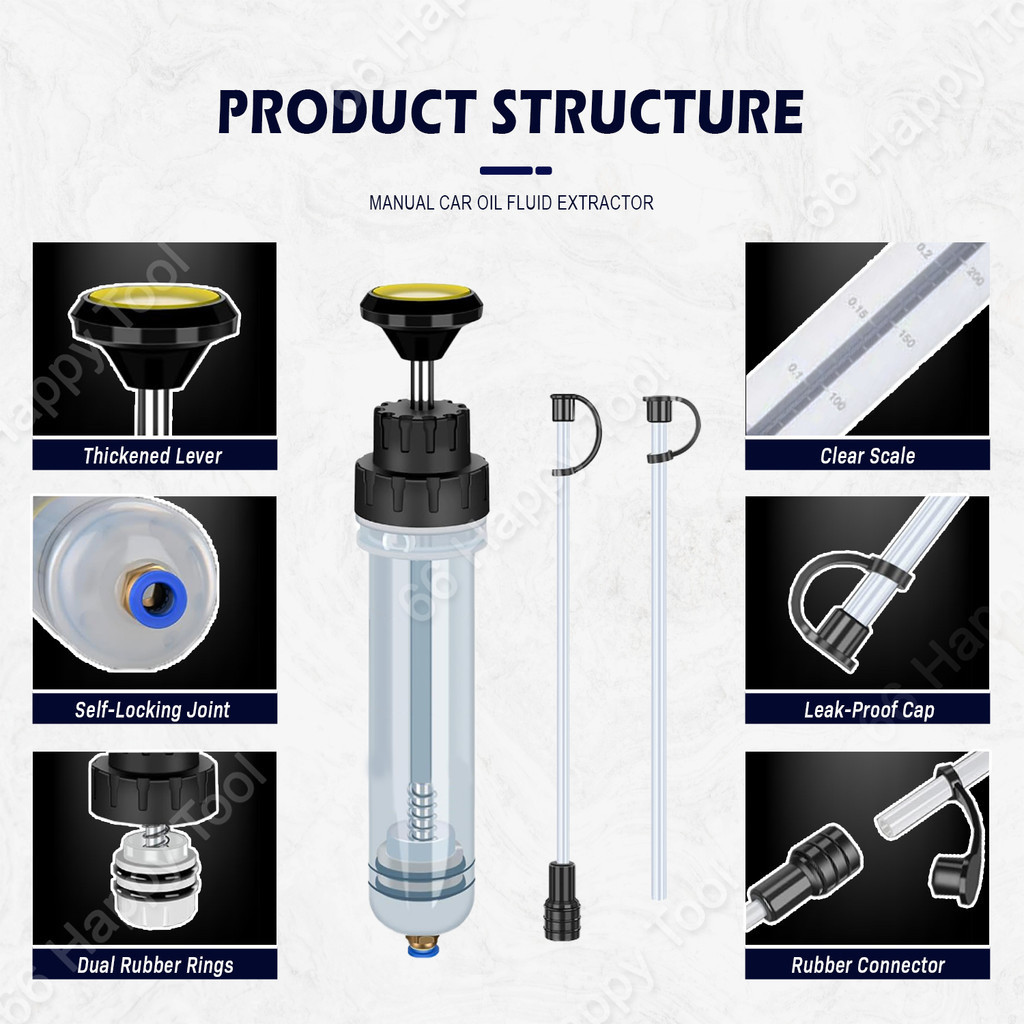 PRODUCT STRUCTURE

MANUAL CAR OIL FLUID EXTRACTOR

Thickened Lever

Self-Locking Joint

Dual Rubber Rings

0.2
200
0.15
150
0.1
100

Clear Scale

Leak-Proof Cap

Rubber Connector

66 Happy Tool