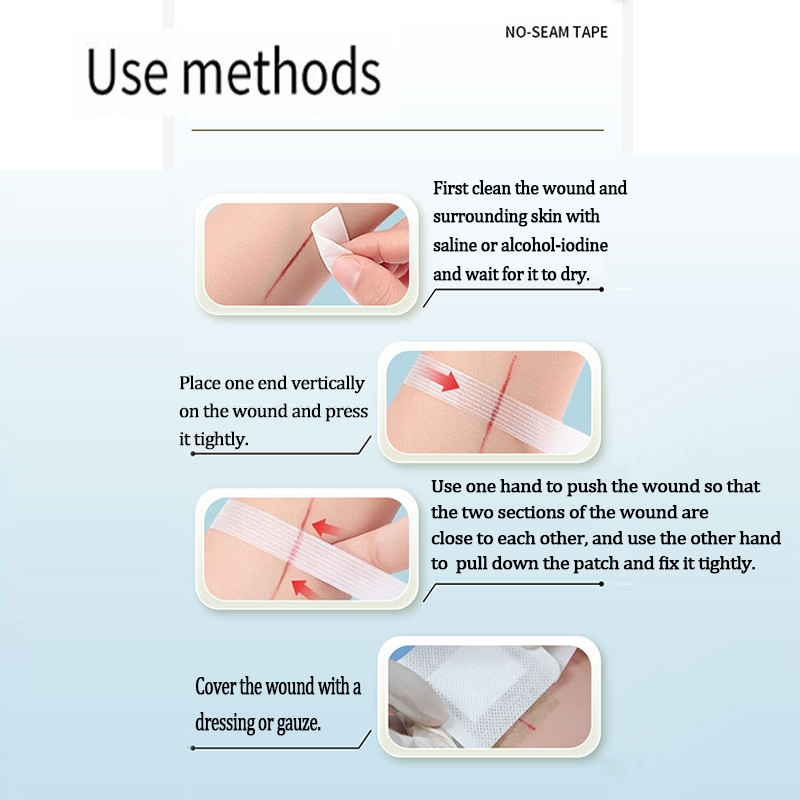 NO-SEAM TAPE

Use methods

First clean the wound and surrounding skin with saline or alcohol-iodine and wait for it to dry.

Place one end vertically on the wound and press it tightly.

Use one hand to push the wound so that the two sections of the wound are close to each other, and use the other hand to pull down the patch and fix it tightly.

Cover the wound with a dressing or gauze.