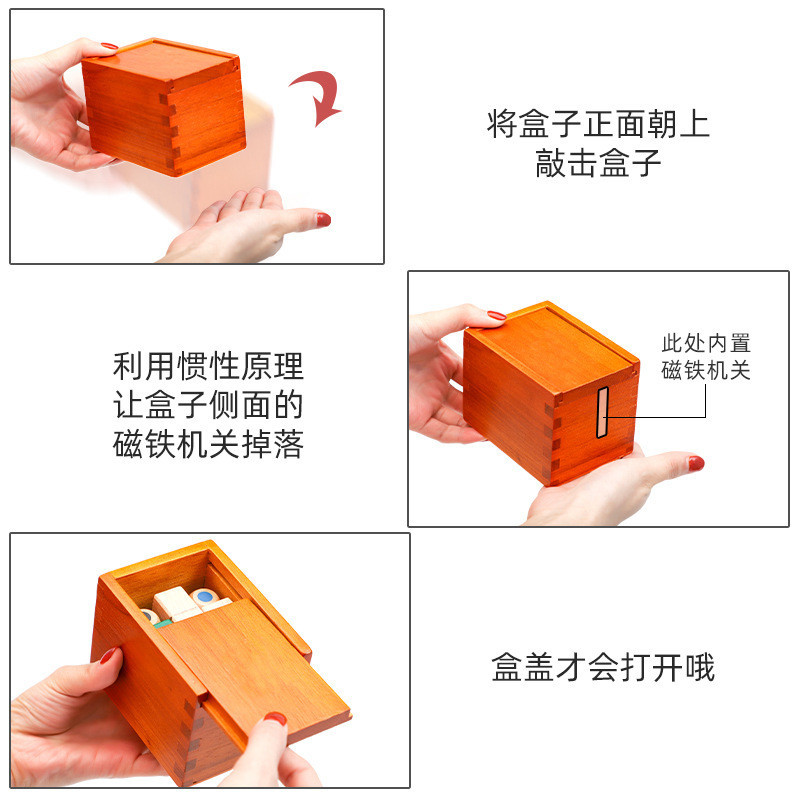 将盒子正面朝上
敲击盒子

利用惯性原理
让盒子侧面的
磁铁机关掉落

此处内置
磁铁机关

盒盖才会打开哦