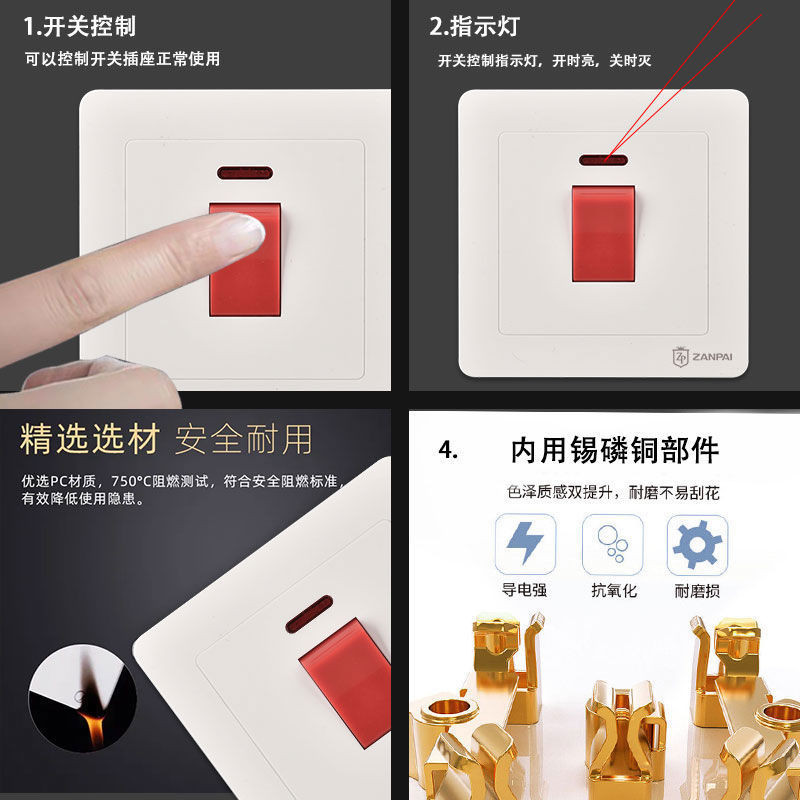 1.开关控制

可以控制开关插座正常使用

2.指示灯

开关控制指示灯，开时亮，关时灭

ZANPAI

精选选材 安全耐用

优选PC材质，750°C阻燃测试，符合安全阻燃标准，有效降低使用隐患。

4. 内用锡磷铜部件

色泽质感双提升，耐磨不易刮花

导电强

抗氧化

耐磨损