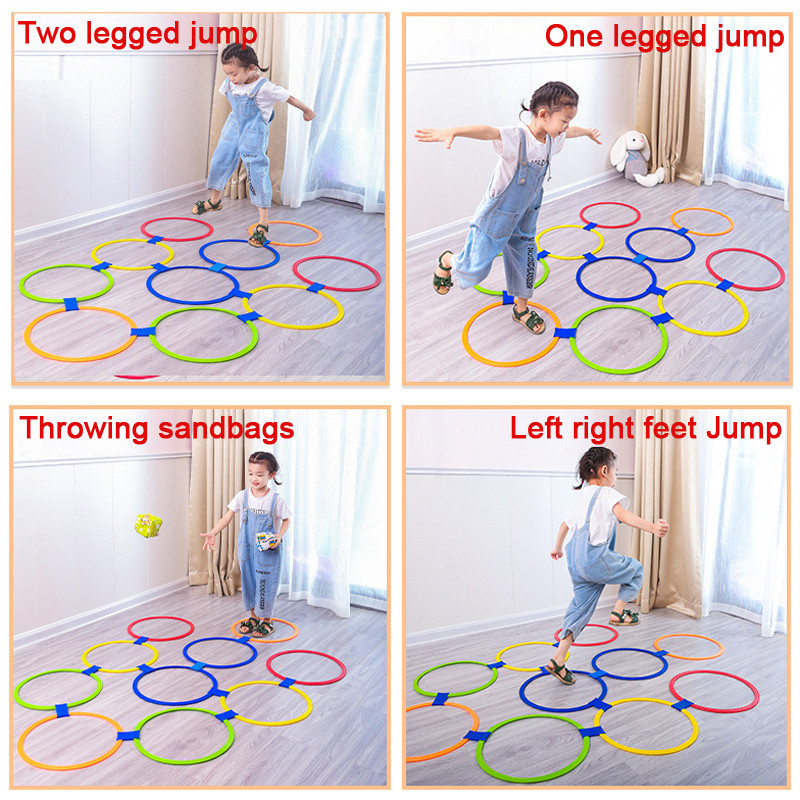 Two legged jump

One legged jump

Throwing sandbags

Left right feet Jump