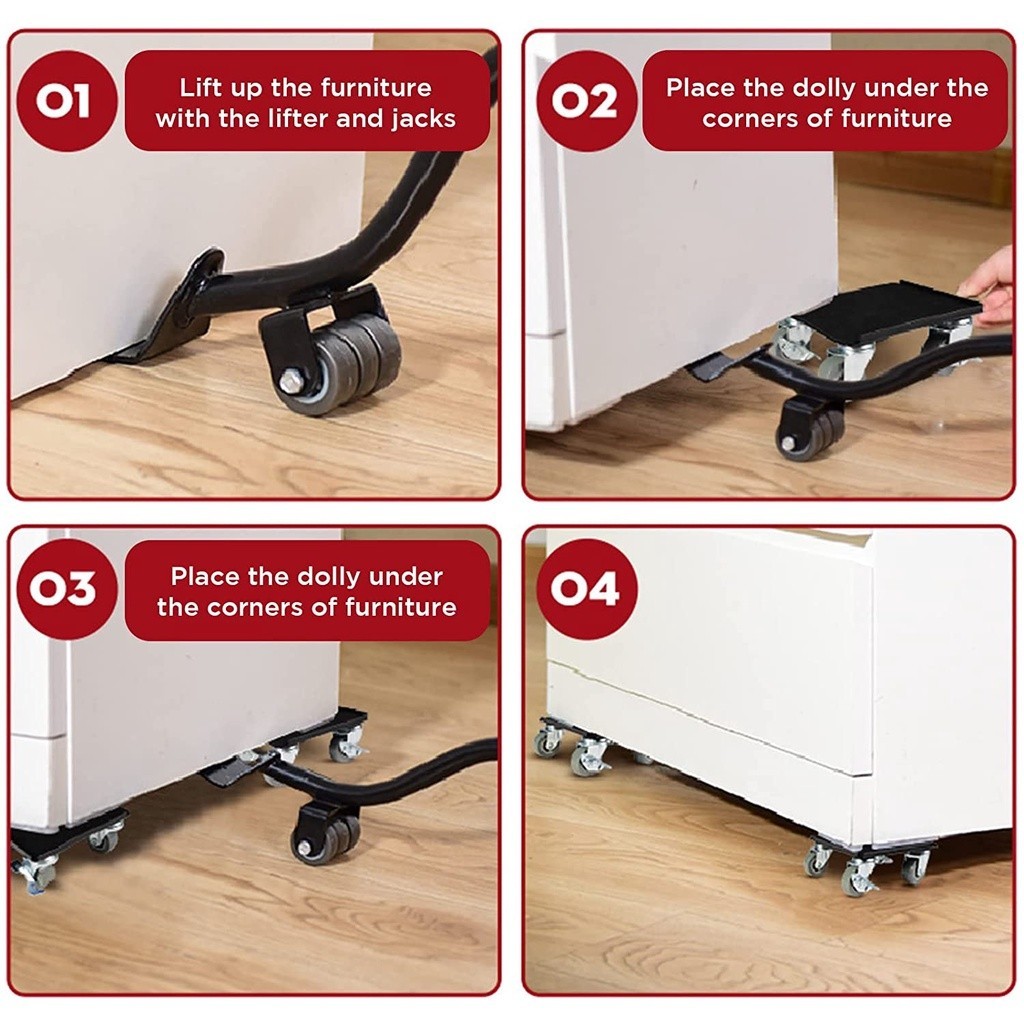 01

Lift up the furniture with the lifter and jacks

02

Place the dolly under the corners of furniture

03

Place the dolly under the corners of furniture

04