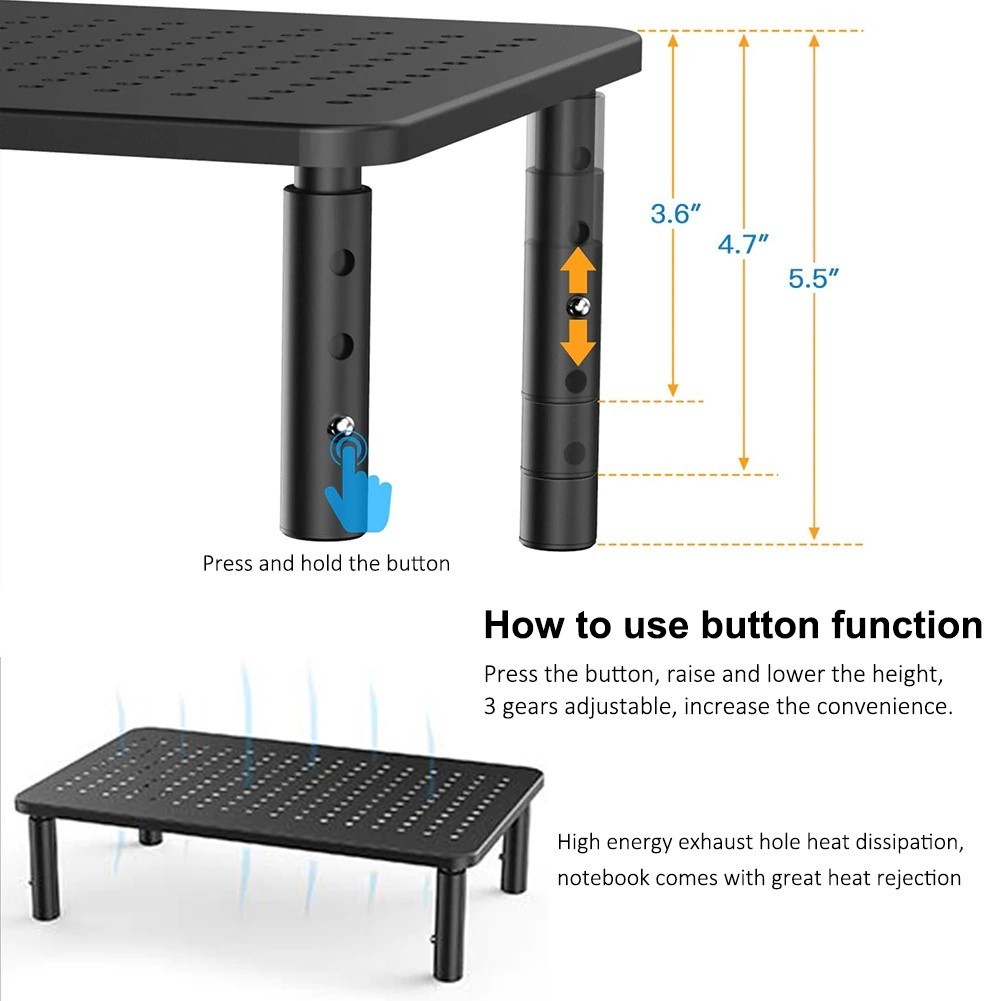 3.6″

4.7″

5.5″

Press and hold the button

How to use button function

Press the button, raise and lower the height, 3 gears adjustable, increase the convenience.

High energy exhaust hole heat dissipation, notebook comes with great heat rejection