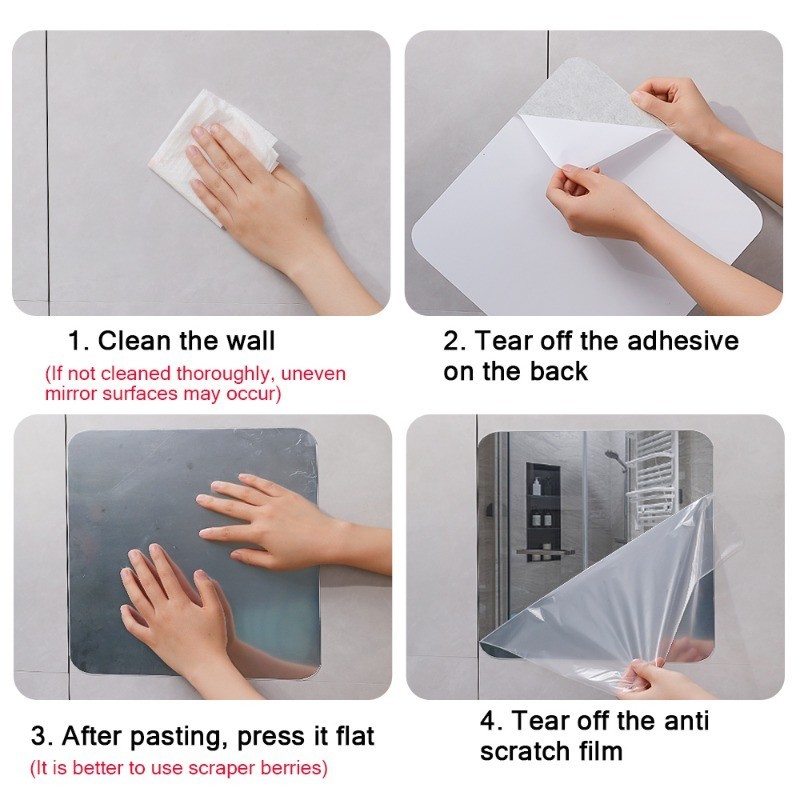 1. Clean the wall
(If not cleaned thoroughly, uneven mirror surfaces may occur)

2. Tear off the adhesive on the back

3. After pasting, press it flat
(It is better to use scraper berries)

4. Tear off the anti scratch film