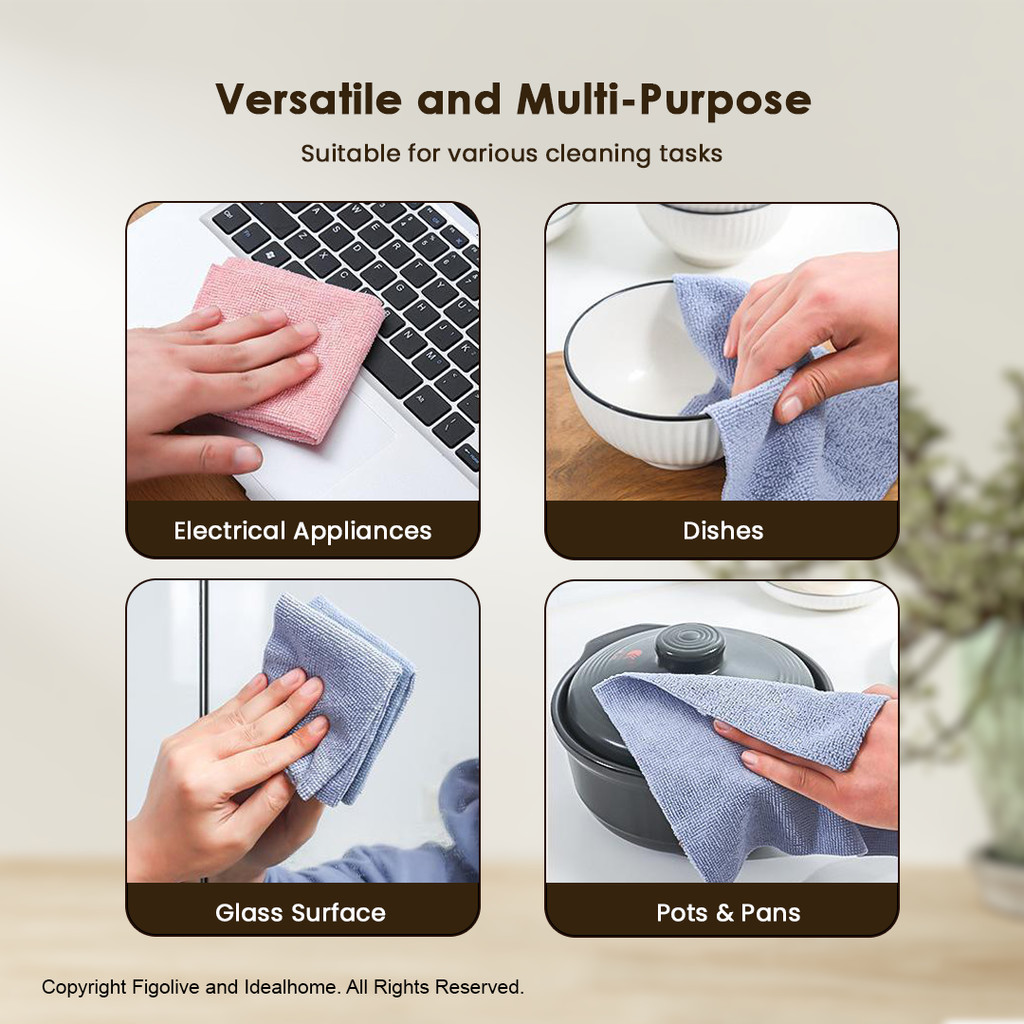 Versatile and Multi-Purpose

Suitable for various cleaning tasks

Electrical Appliances

Dishes

Glass Surface

Pots & Pans

Copyright Figolive and Idealhome. All Rights Reserved.