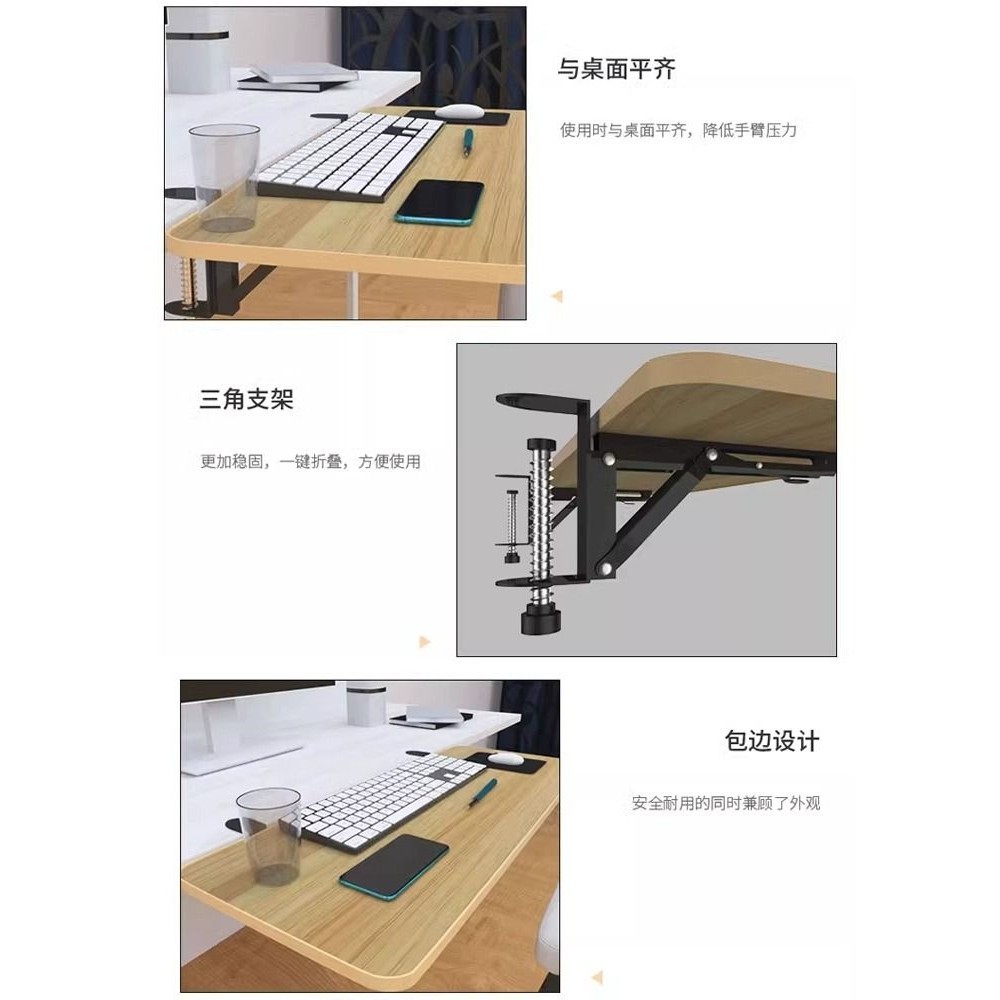 与桌面平齐

使用时与桌面平齐，降低手臂压力

三角支架

更加稳固，一键折叠，方便使用

包边设计

安全耐用的同时兼顾了外观