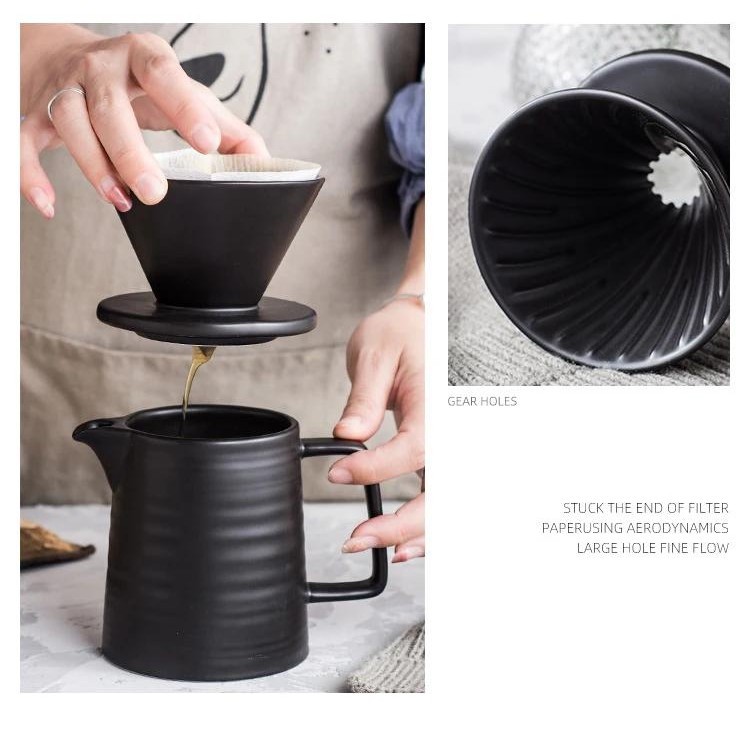 GEAR HOLES

STUCK THE END OF FILTER PAPERUSING AERODYNAMICS LARGE HOLE FINE FLOW