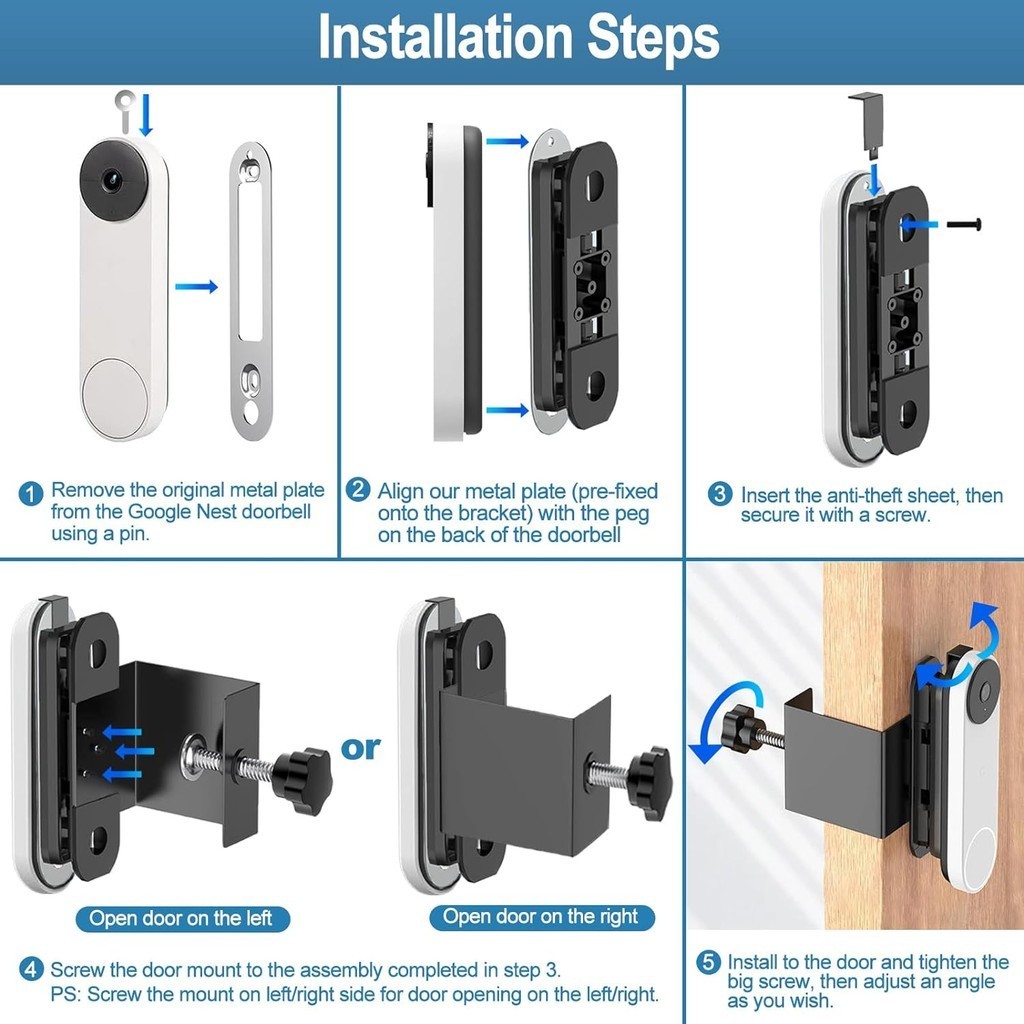 Installation Steps

1 Remove the original metal plate from the Google Nest doorbell using a pin.

2 Align our metal plate (pre-fixed onto the bracket) with the peg on the back of the doorbell

3 Insert the anti-theft sheet, then secure it with a screw.

or

Open door on the left

Open door on the right

4 Screw the door mount to the assembly completed in step 3.
PS: Screw the mount on left/right side for door opening on the left/right.

5 Install to the door and tighten the big screw, then adjust an angle as you wish.