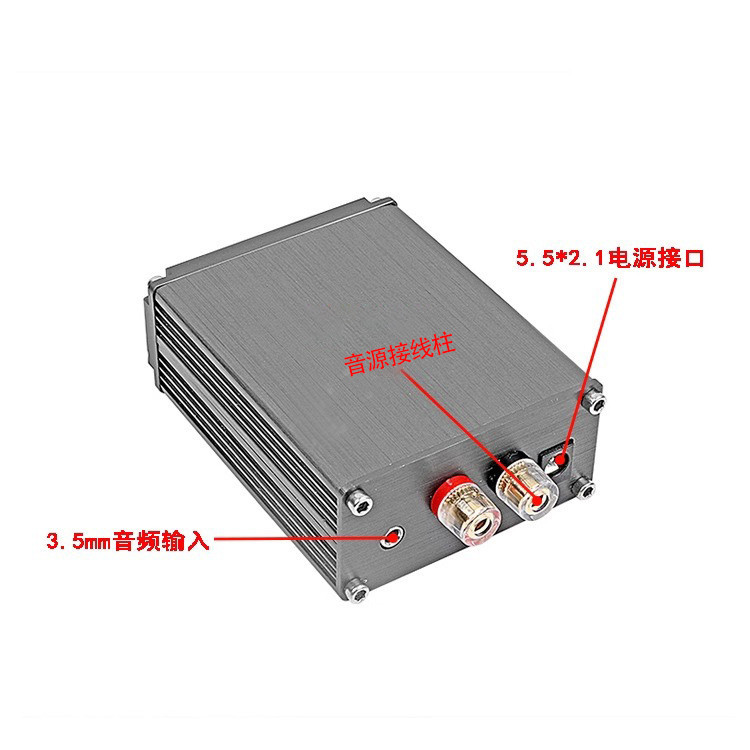 5.5*2.1电源接口

音源接线柱

3.5mm音频输入