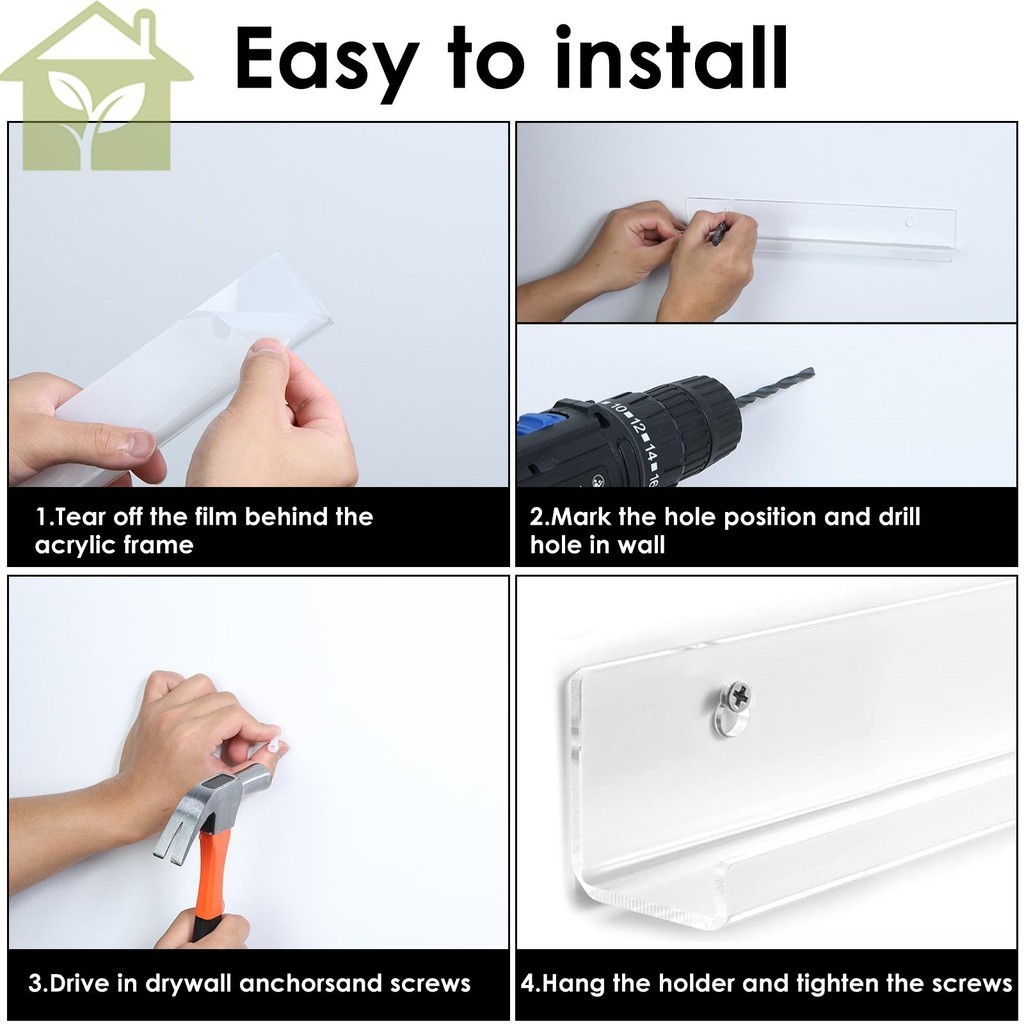 Easy to install

10 12 14 16

1.Tear off the film behind the acrylic frame

2.Mark the hole position and drill hole in wall

3.Drive in drywall anchorsand screws

4.Hang the holder and tighten the screws