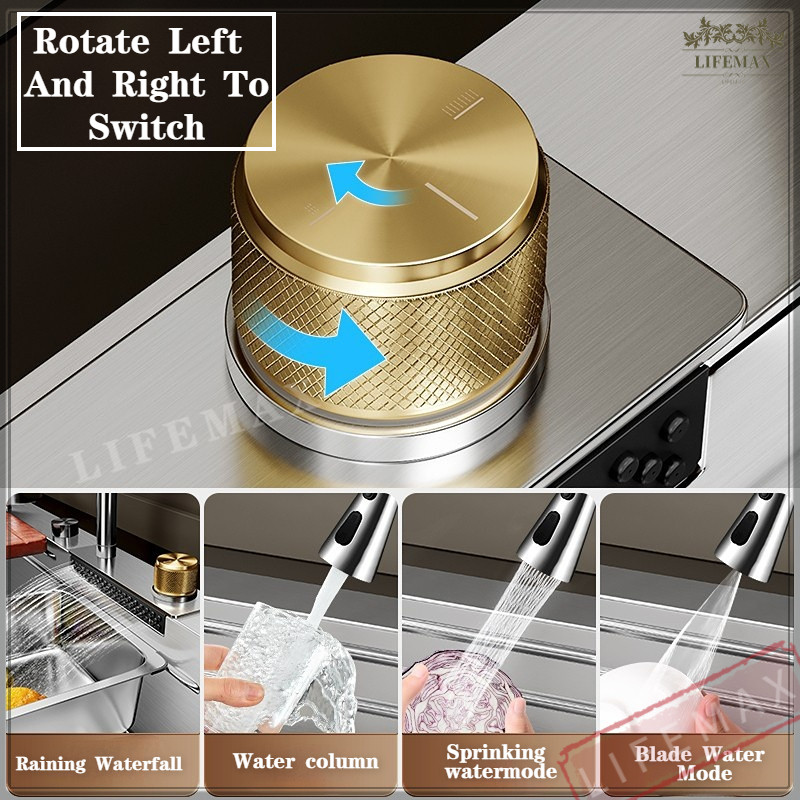 Rotate Left And Right To Switch

LIFEMAX

LIFEMAX

Raining Waterfall

Water column

Sprinking watermode

Blade Water Mode

LIFEMAX