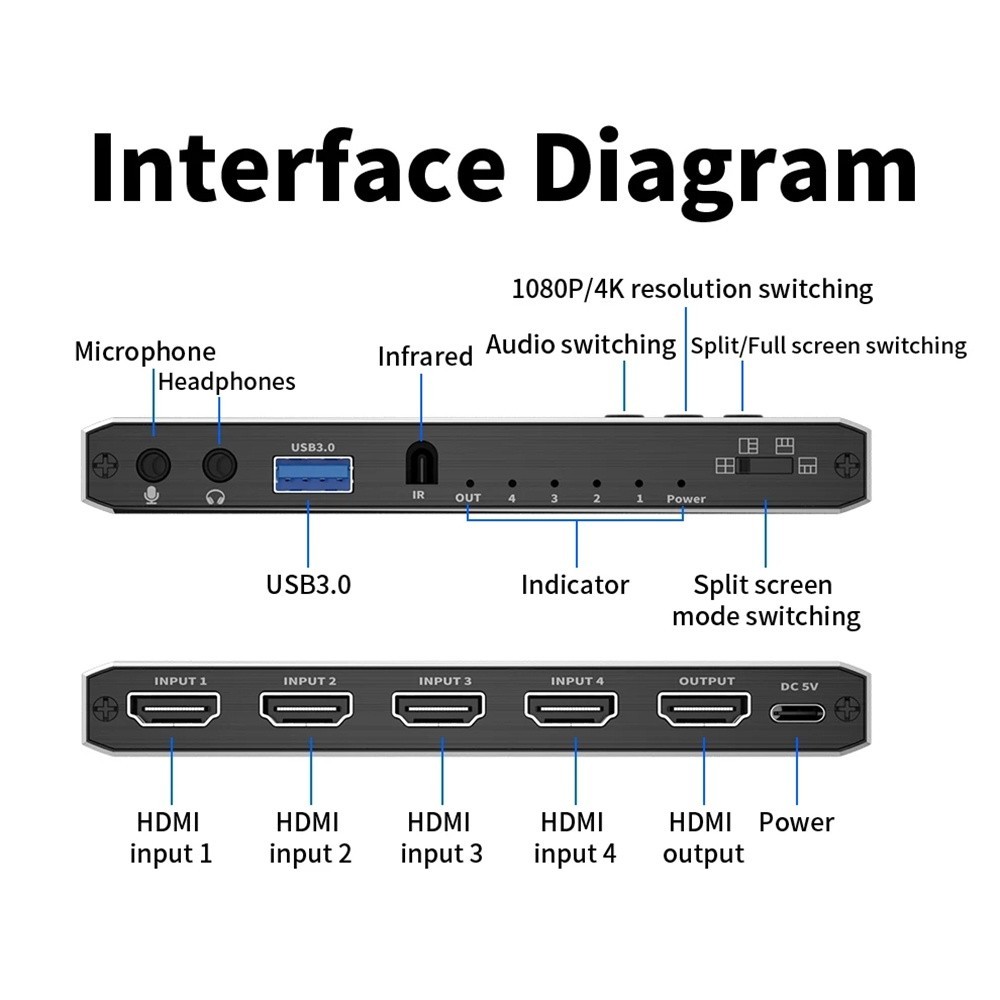 Interface Diagram

1080P/4K resolution switching

Microphone

Headphones

Infrared

Audio switching

Split/Full screen switching

USB3.0

IR

OUT 4 3 2 1 Power

USB3.0

Indicator

Split screen mode switching

INPUT 1 INPUT 2 INPUT 3 INPUT 4 OUTPUT DC 5V

HDMI input 1

HDMI input 2

HDMI input 3

HDMI input 4

HDMI output

Power