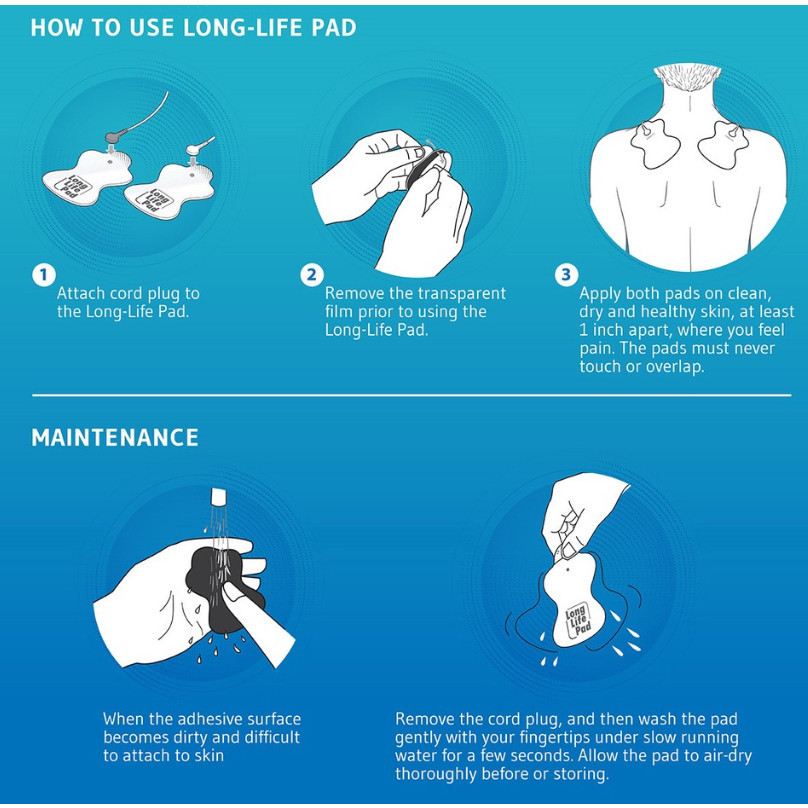 HOW TO USE LONG-LIFE PAD

Long Life Pad

Long Life Pad

1
Attach cord plug to the Long-Life Pad.

2
Remove the transparent film prior to using the Long-Life Pad.

3
Apply both pads on clean, dry and healthy skin, at least 1 inch apart, where you feel pain. The pads must never touch or overlap.

MAINTENANCE

Long Life Pad

When the adhesive surface becomes dirty and difficult to attach to skin

Remove the cord plug, and then wash the pad gently with your fingertips under slow running water for a few seconds. Allow the pad to air-dry thoroughly before or storing.