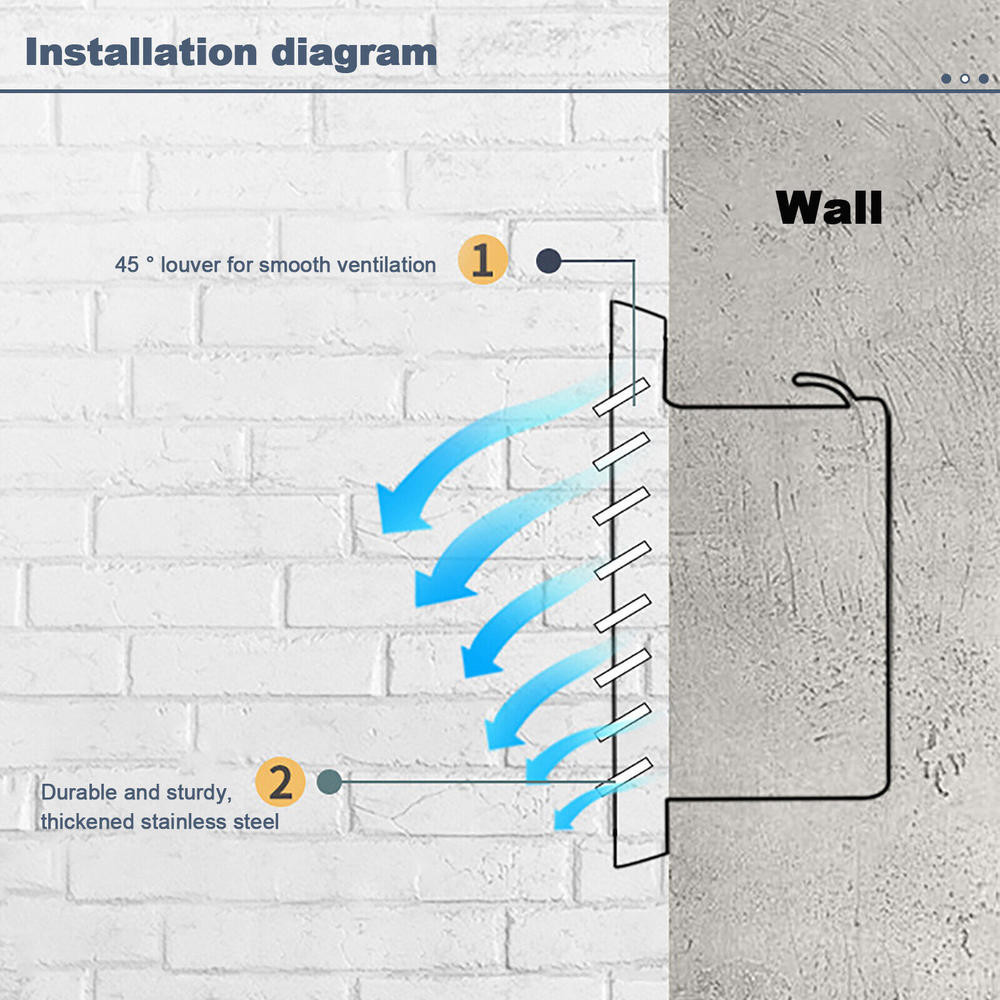 Installation diagram

Wall

45 ° louver for smooth ventilation

1

2

Durable and sturdy, thickened stainless steel