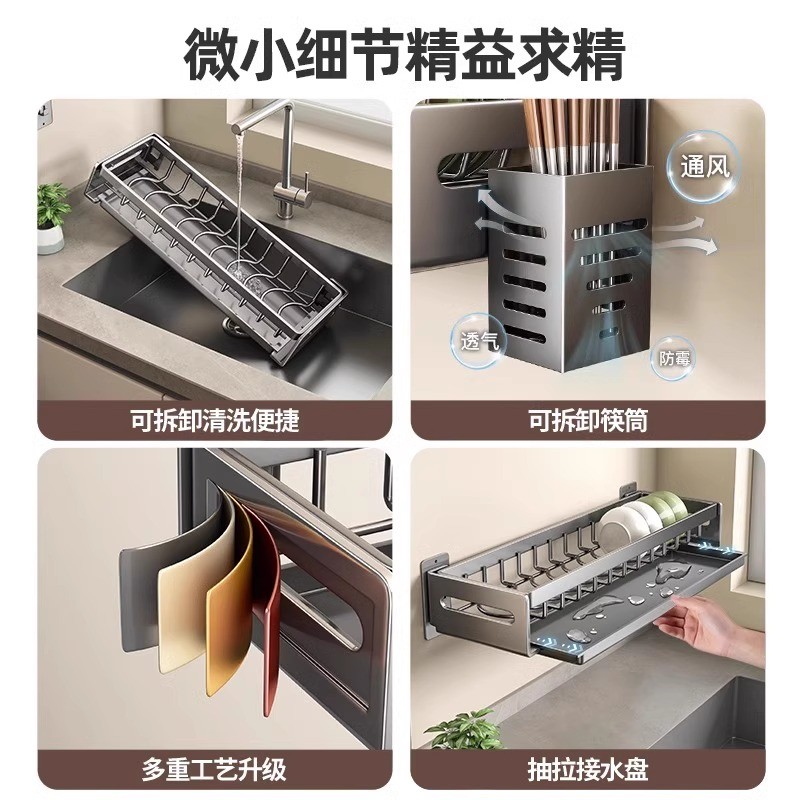 微小细节精益求精

可拆卸清洗便捷

通风

透气

防霉

可拆卸筷筒

多重工艺升级

抽拉接水盘