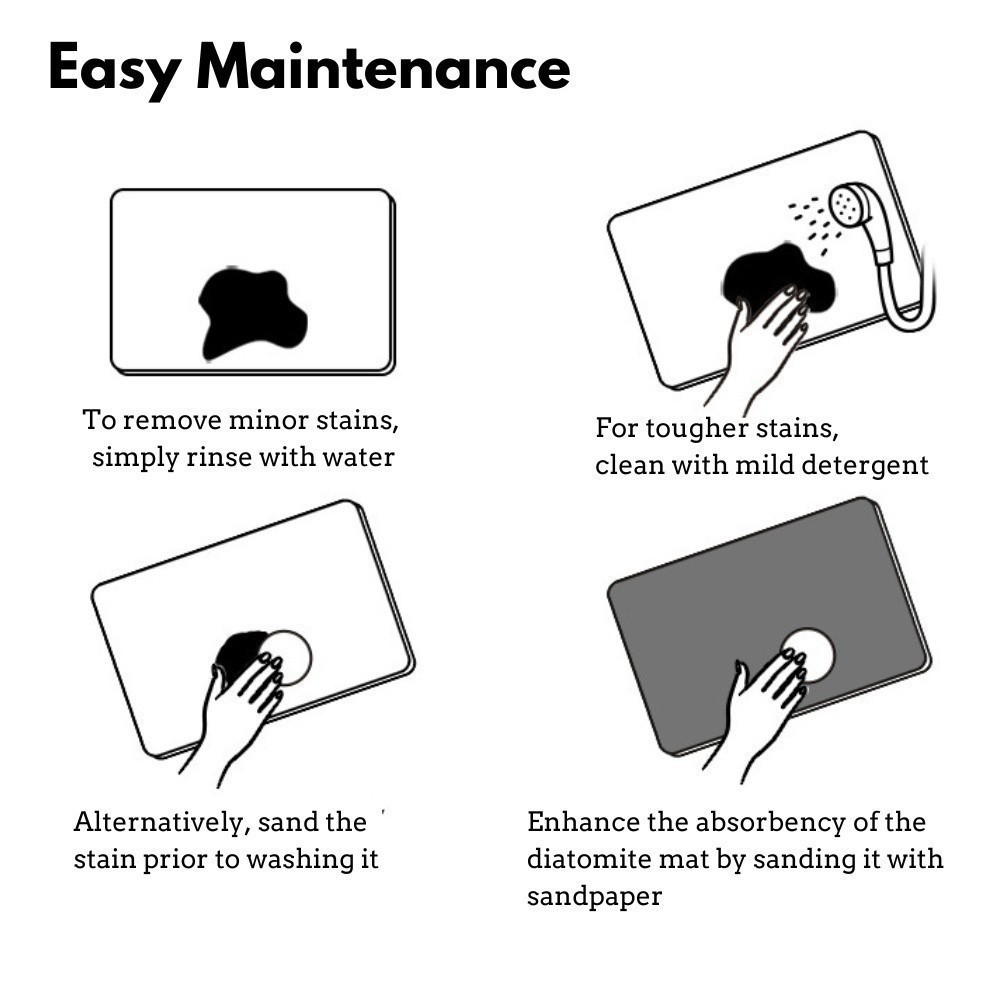 Easy Maintenance

To remove minor stains, simply rinse with water

For tougher stains, clean with mild detergent

Alternatively, sand the stain prior to washing it

Enhance the absorbency of the diatomite mat by sanding it with sandpaper