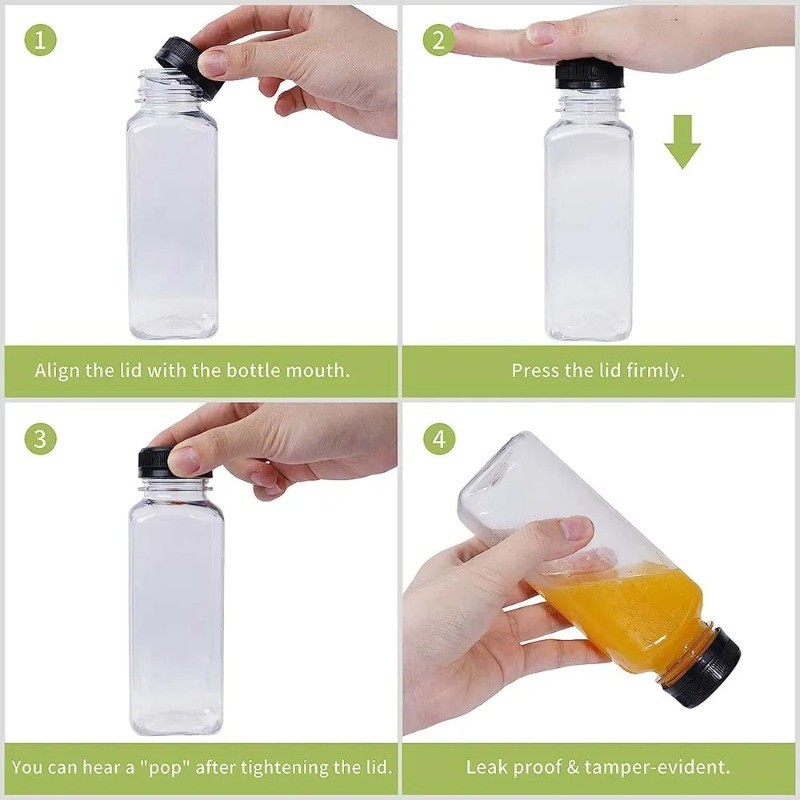 1

Align the lid with the bottle mouth.

2

Press the lid firmly.

3

You can hear a "pop" after tightening the lid.

4

Leak proof & tamper-evident.